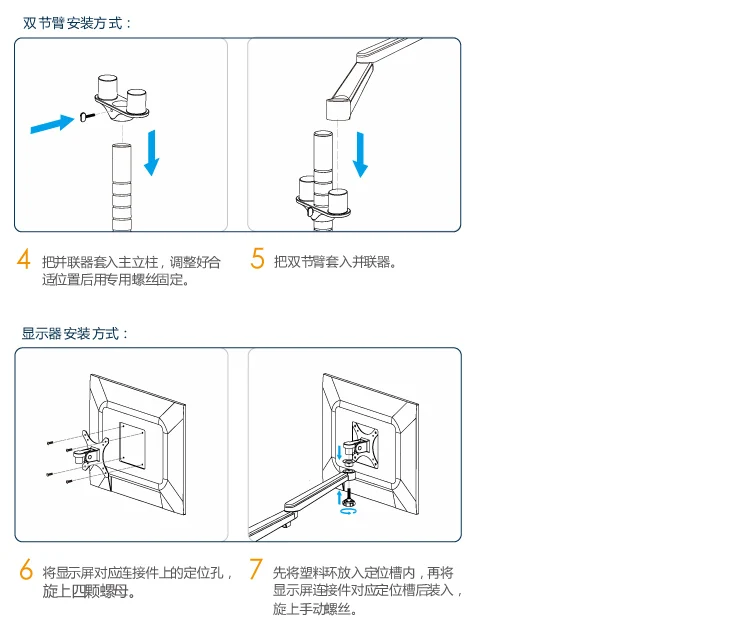 双节臂安装方式：

4 把并联器套入主立柱，调整好合适位置后用专用螺丝固定。

5 把双节臂套入并联器。

显示器安装方式：

6 将显示屏对应连接件上的定位孔，旋上四颗螺母。

7 先将塑料环放入定位槽内，再将显示屏连接件对应定位槽后装入，旋上手动螺丝。