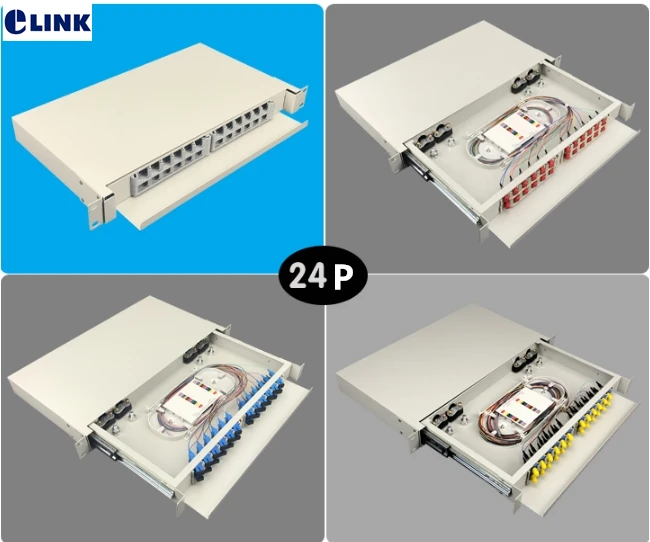 eLINK

24 P