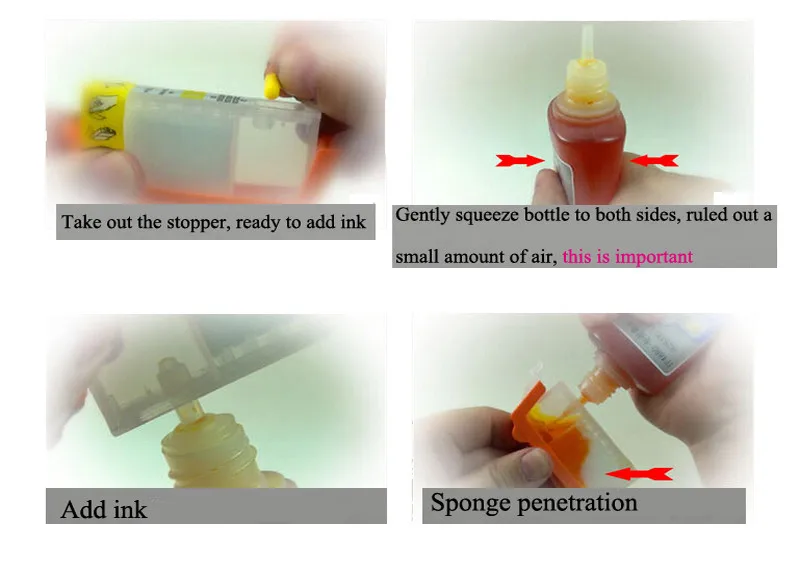 Take out the stopper, ready to add ink

Gently squeeze bottle to both sides, ruled out a small amount of air, this is important

Add ink

Sponge penetration