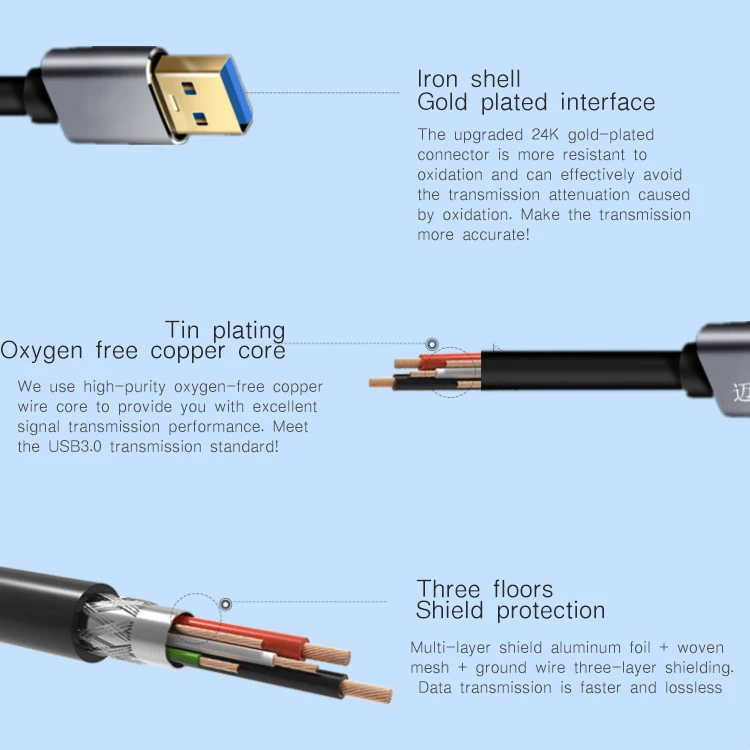 Iron shell
Gold plated interface

The upgraded 24K gold-plated connector is more resistant to oxidation and can effectively avoid the transmission attenuation caused by oxidation. Make the transmission more accurate!

Tin plating
Oxygen free copper core

We use high-purity oxygen-free copper wire core to provide you with excellent signal transmission performance. Meet the USB3.0 transmission standard!

迈

Three floors
Shield protection

Multi-layer shield aluminum foil + woven mesh + ground wire three-layer shielding. Data transmission is faster and lossless