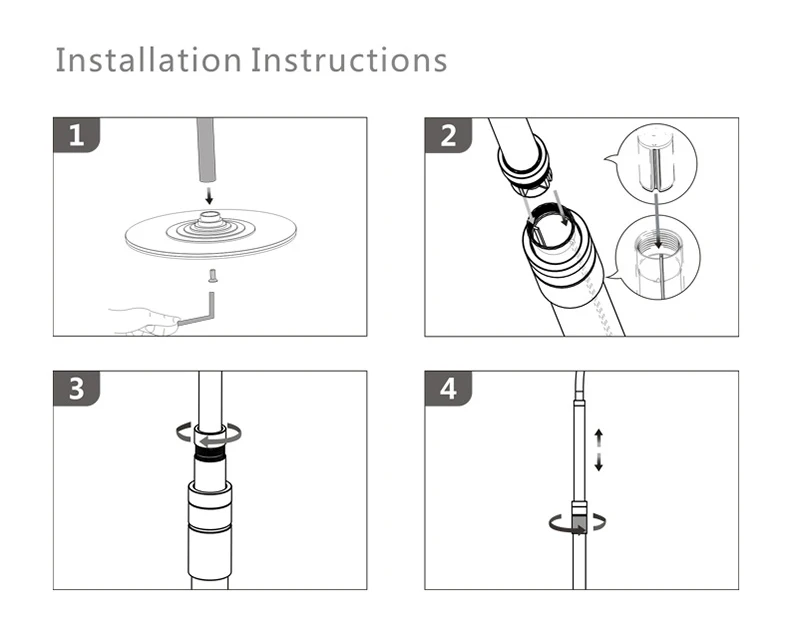 Installation Instructions

1

2

3

4