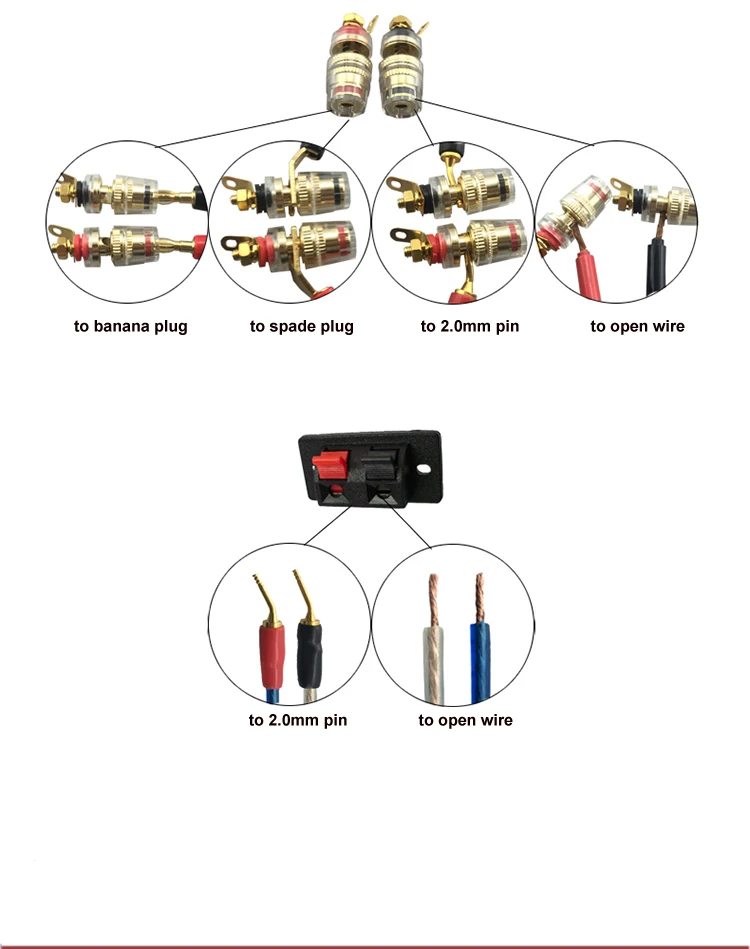 to banana plug

to spade plug

to 2.0mm pin

to open wire

to 2.0mm pin

to open wire