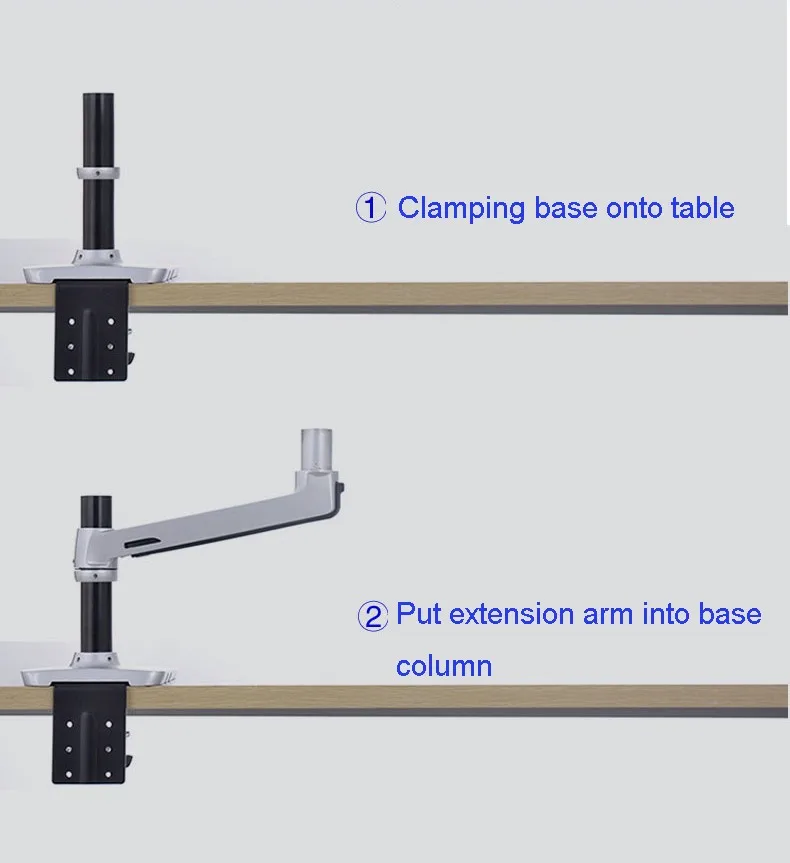 ① Clamping base onto table

② Put extension arm into base column