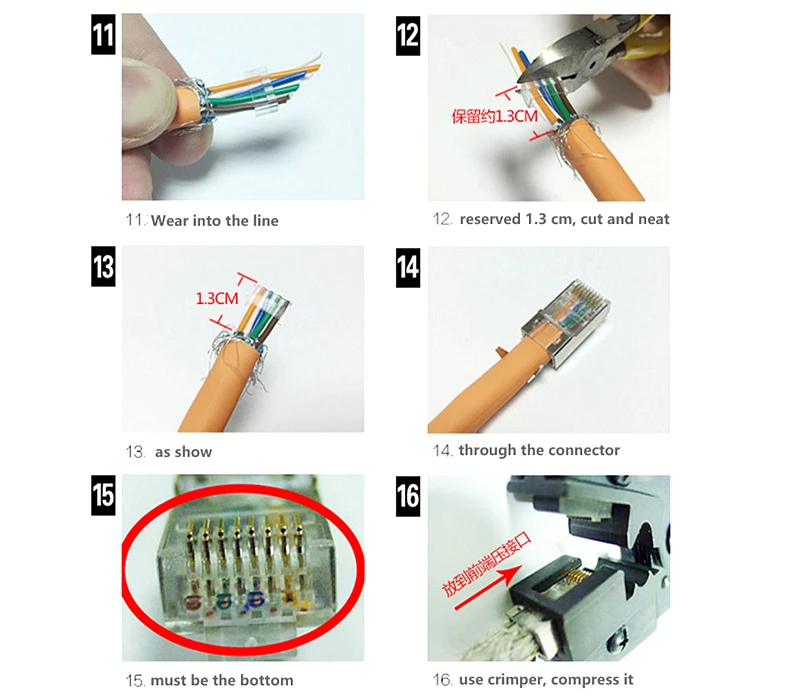 11

11. Wear into the line

12

保留约1.3CM

12. reserved 1.3 cm, cut and neat

13

1.3CM

13. as show

14

14. through the connector

15

15. must be the bottom

16

放到前端压接口

16. use crimper, compress it