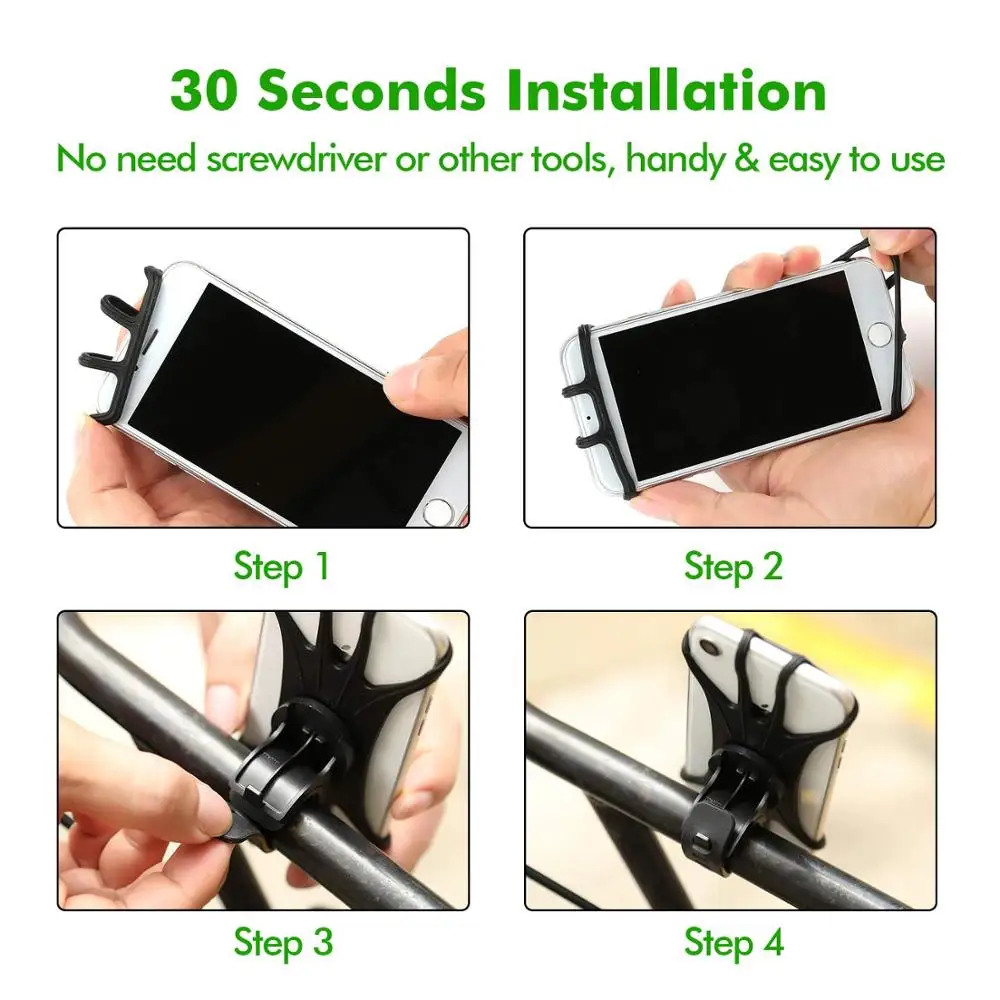 30 Seconds Installation
No need screwdriver or other tools, handy & easy to use

Step 1

Step 2

Step 3

Step 4