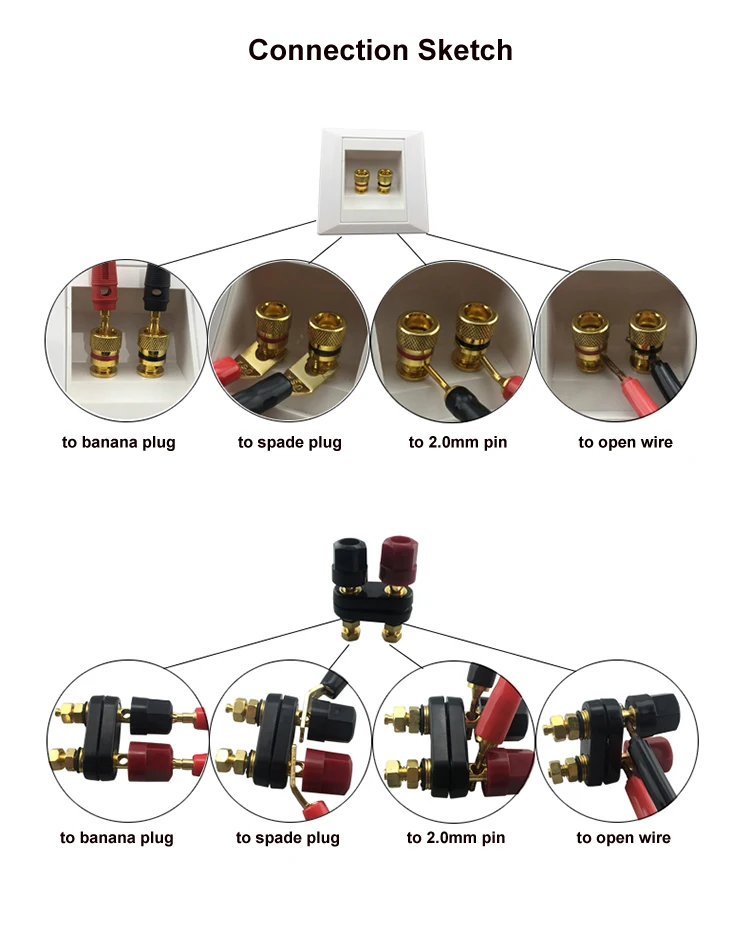 Connection Sketch

to banana plug

to spade plug

to 2.0mm pin

to open wire

to banana plug

to spade plug

to 2.0mm pin

to open wire