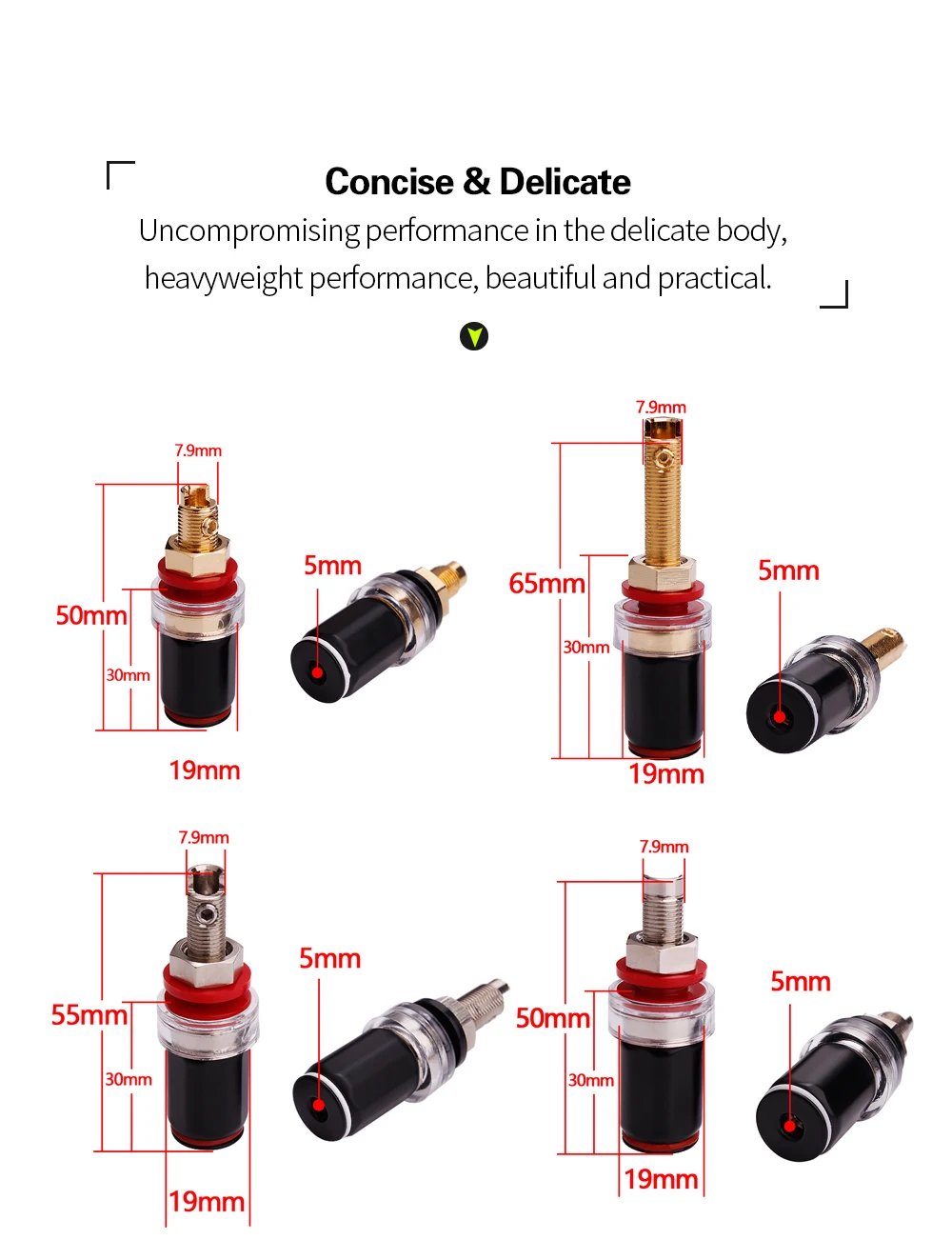 Concise & Delicate

Uncompromising performance in the delicate body, heavyweight performance, beautiful and practical.

7.9mm
50mm
30mm
19mm
5mm

7.9mm
65mm
30mm
19mm
5mm

7.9mm
55mm
30mm
19mm
5mm

7.9mm
50mm
30mm
19mm
5mm