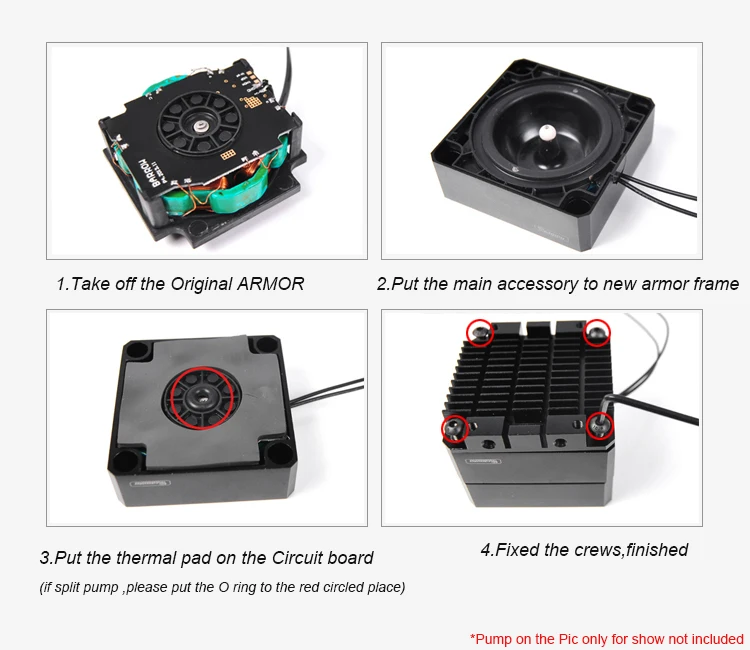 BARROW

1.Take off the Original ARMOR

2.Put the main accessory to new armor frame

3.Put the thermal pad on the Circuit board

(if split pump ,please put the O ring to the red circled place)

4.Fixed the crews,finished

*Pump on the Pic only for show not included