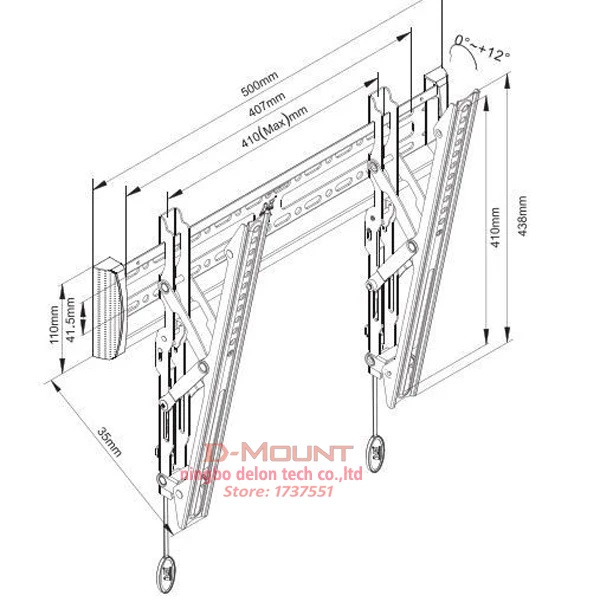 0°~+12°

500mm
407mm
410(Max)mm

410mm
438mm

110mm
41.5mm

35mm

D-MOUNT
ningbo delon tech co.,ltd
Store: 1737551