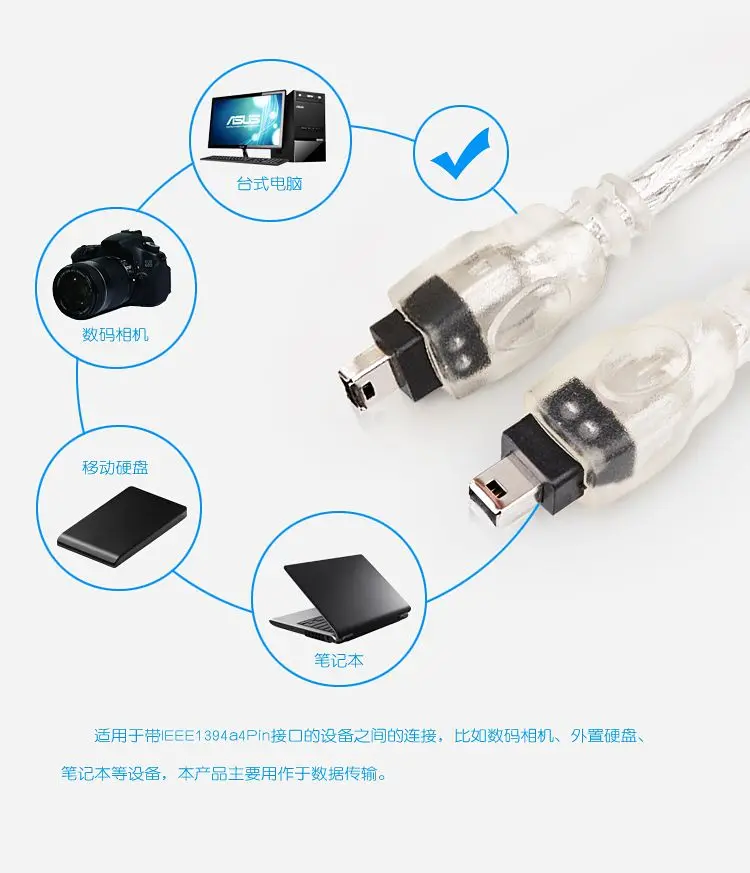 ASUS

台式电脑

数码相机

移动硬盘

笔记本

适用于带IEEE1394a4Pin接口的设备之间的连接，比如数码相机、外置硬盘、笔记本等设备，本产品主要用作于数据传输。