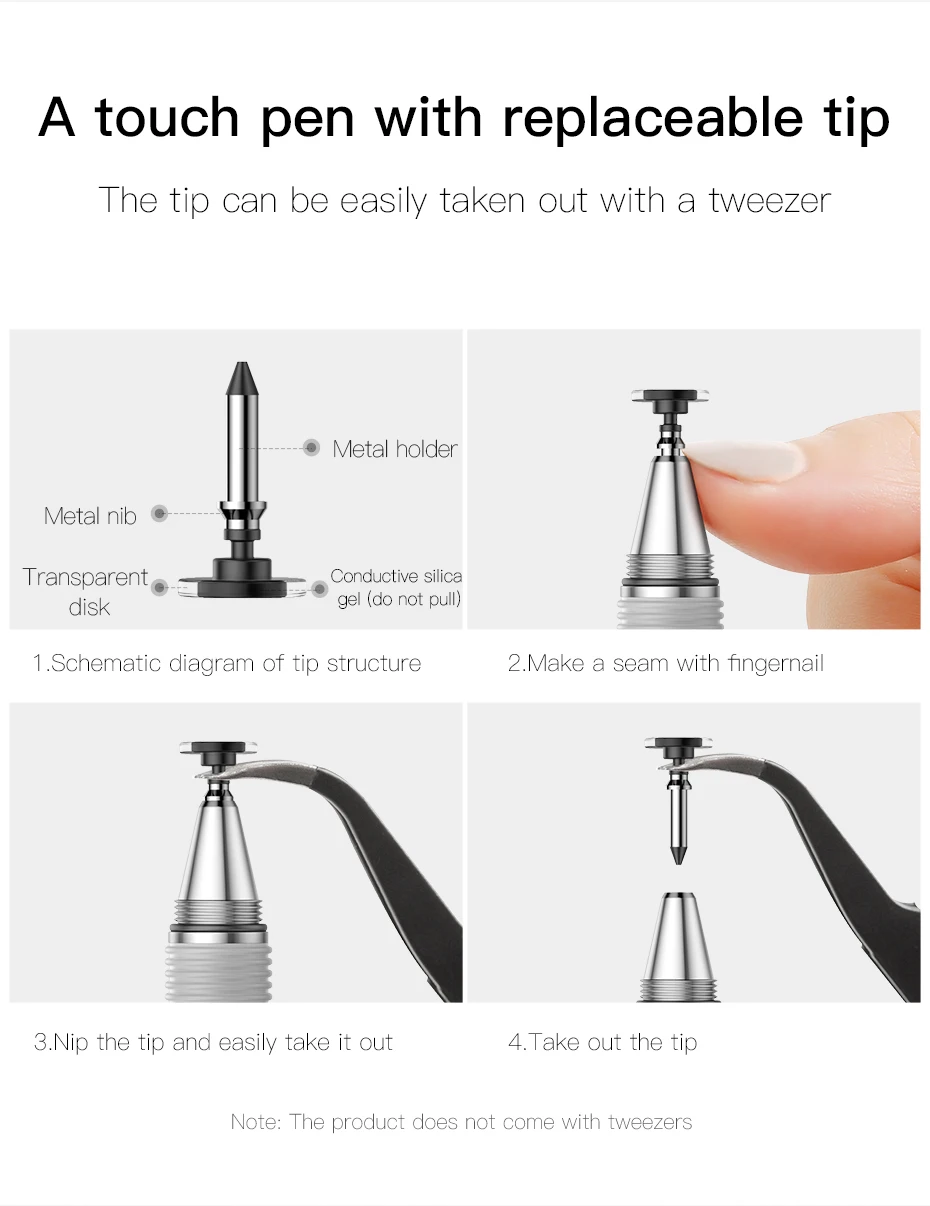 A touch pen with replaceable tip

The tip can be easily taken out with a tweezer

Metal holder

Metal nib

Transparent disk

Conductive silica gel (do not pull)

1.Schematic diagram of tip structure

2.Make a seam with fingernail

3.Nip the tip and easily take it out

4.Take out the tip

Note: The product does not come with tweezers