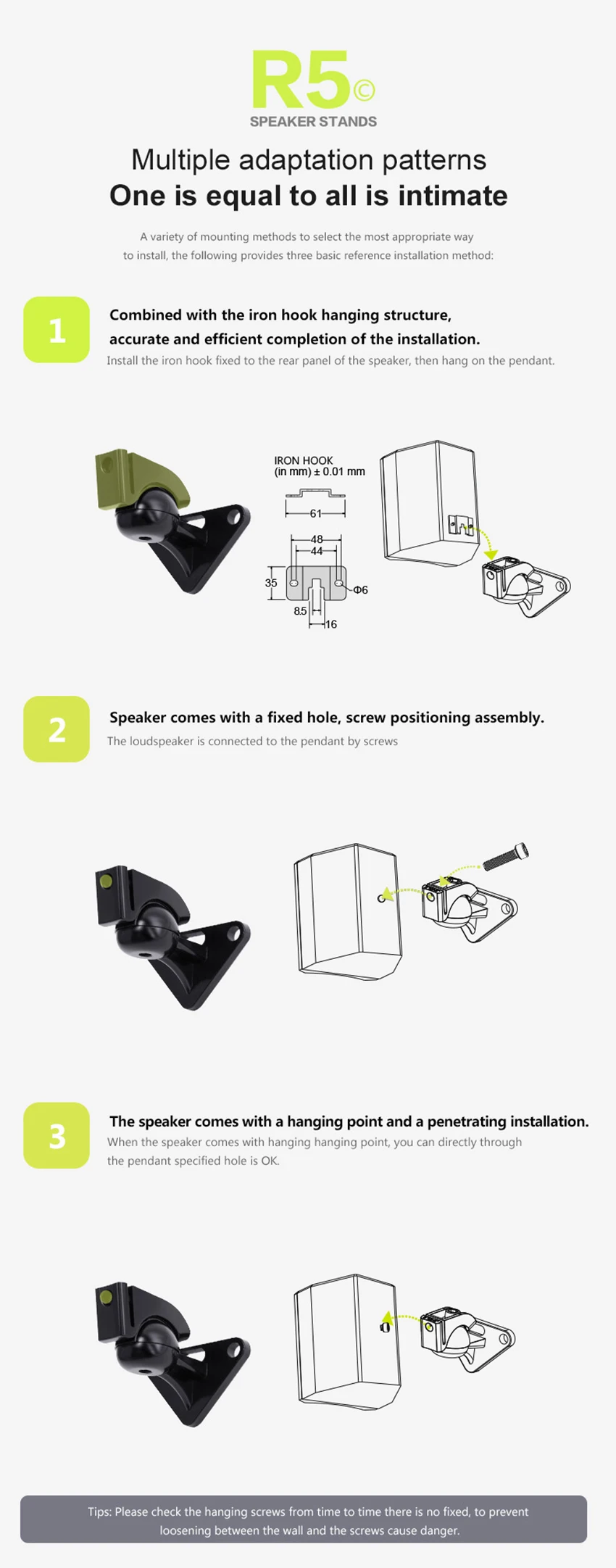 R5©
SPEAKER STANDS

Multiple adaptation patterns
One is equal to all is intimate

A variety of mounting methods to select the most appropriate way to install, the following provides three basic reference installation method:

1

Combined with the iron hook hanging structure, accurate and efficient completion of the installation.
Install the iron hook fixed to the rear panel of the speaker, then hang on the pendant.

IRON HOOK
(in mm) ± 0.01 mm
61
48
44
35
Φ6
8.5
16

2

Speaker comes with a fixed hole, screw positioning assembly.
The loudspeaker is connected to the pendant by screws

3

The speaker comes with a hanging point and a penetrating installation.
When the speaker comes with hanging hanging point, you can directly through the pendant specified hole is OK.

Tips: Please check the hanging screws from time to time there is no fixed, to prevent loosening between the wall and the screws cause danger.