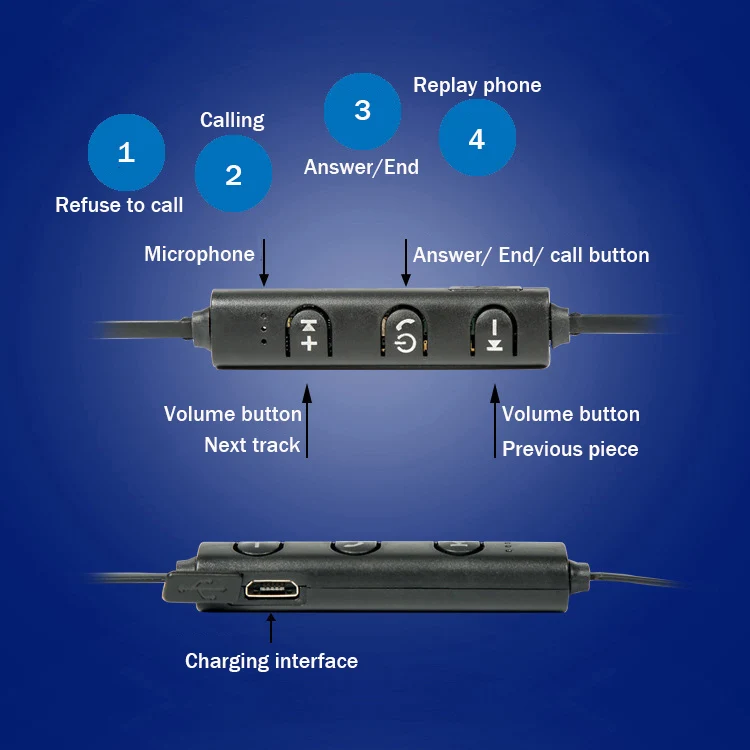 1
Refuse to call

Calling
2

3
Answer/End

Replay phone
4

Microphone

Answer/ End/ call button

Volume button
Next track

Volume button
Previous piece

Charging interface