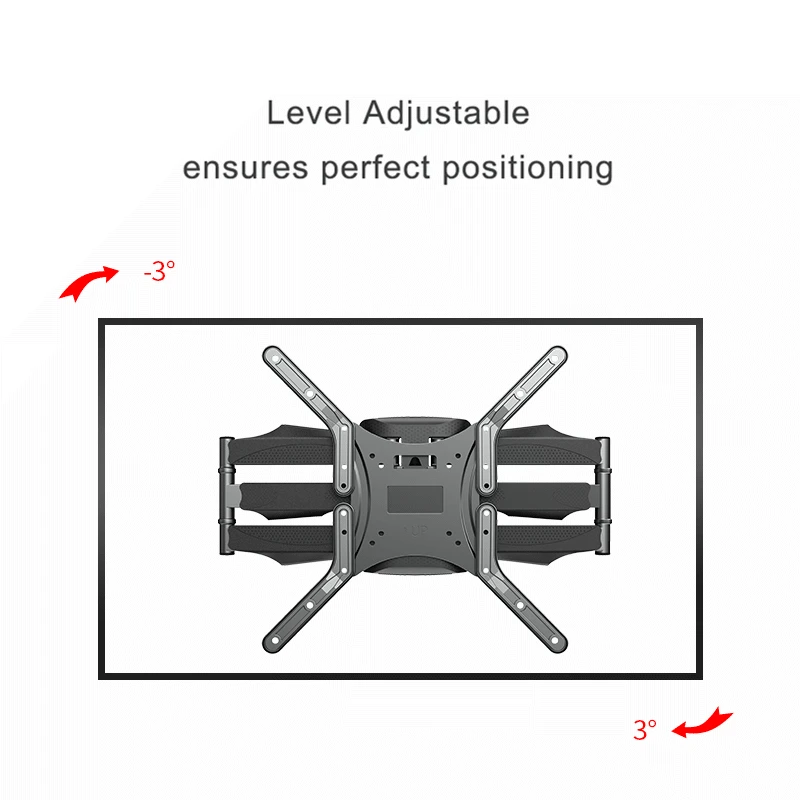 Level Adjustable
ensures perfect positioning

-3°

3°