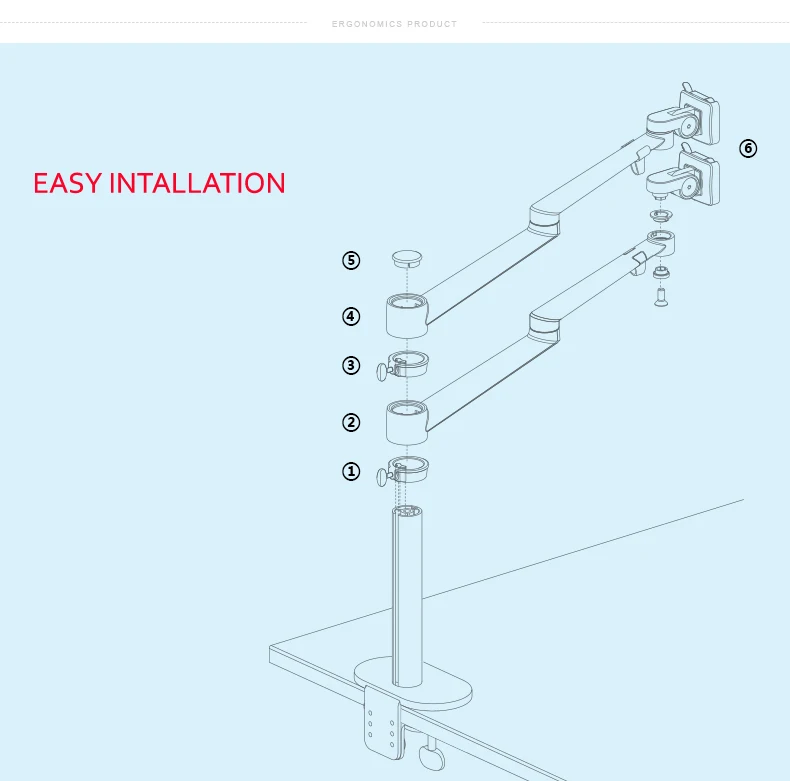 ERGONOMICS PRODUCT

EASY INTALLATION

⑥

⑤

④

③

②

①