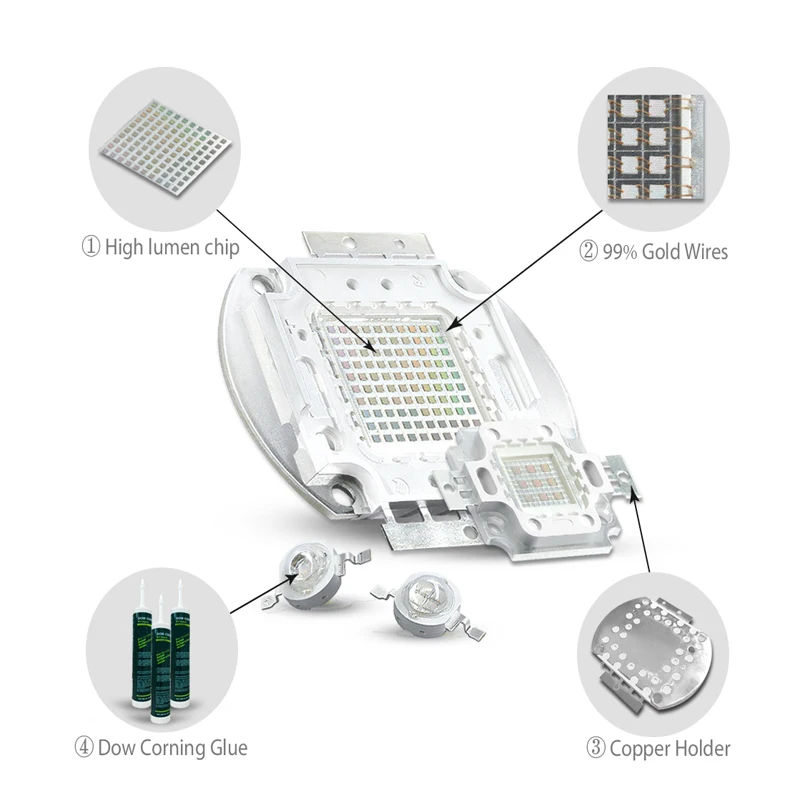 ① High lumen chip

② 99% Gold Wires

④ Dow Corning Glue

③ Copper Holder