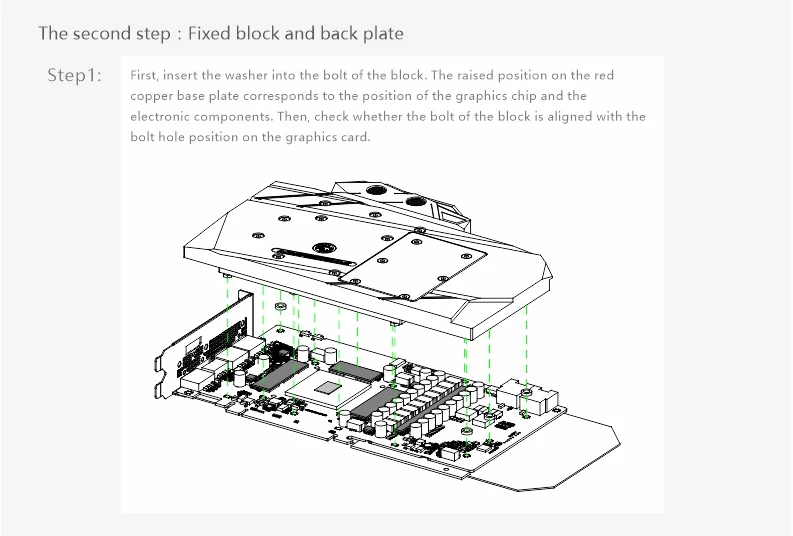 The second step：Fixed block and back plate

Step1:

First, insert the washer into the bolt of the block. The raised position on the red copper base plate corresponds to the position of the graphics chip and the electronic components. Then, check whether the bolt of the block is aligned with the bolt hole position on the graphics card.