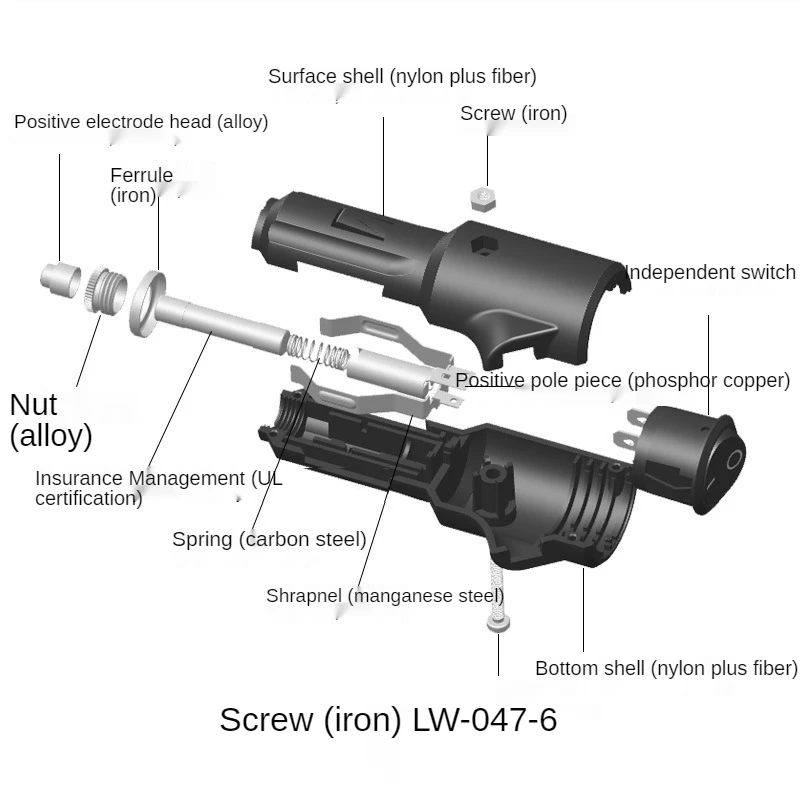 Surface shell (nylon plus fiber)

Positive electrode head (alloy)

Screw (iron)

Ferrule (iron)

Independent switch

Positive pole piece (phosphor copper)

Nut (alloy)

Insurance Management (UL certification)

Spring (carbon steel)

Shrapnel (manganese steel)

Bottom shell (nylon plus fiber)

Screw (iron) LW-047-6