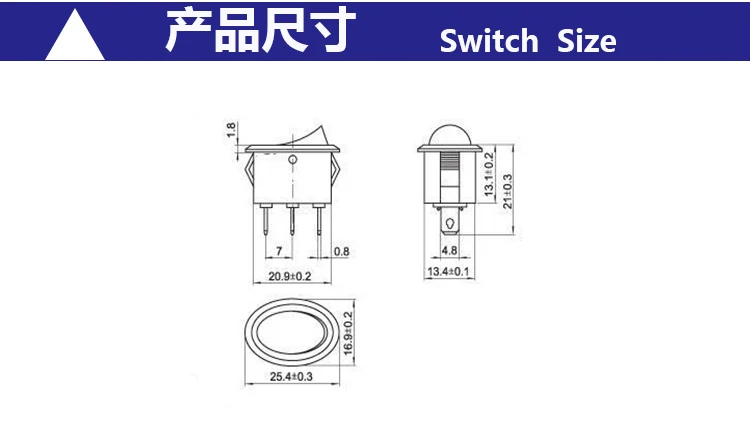 产品尺寸 Switch Size

1.8

7

0.8

20.9±0.2

13.1±0.2

21±0.3

4.8

13.4±0.1

16.9±0.2

25.4±0.3