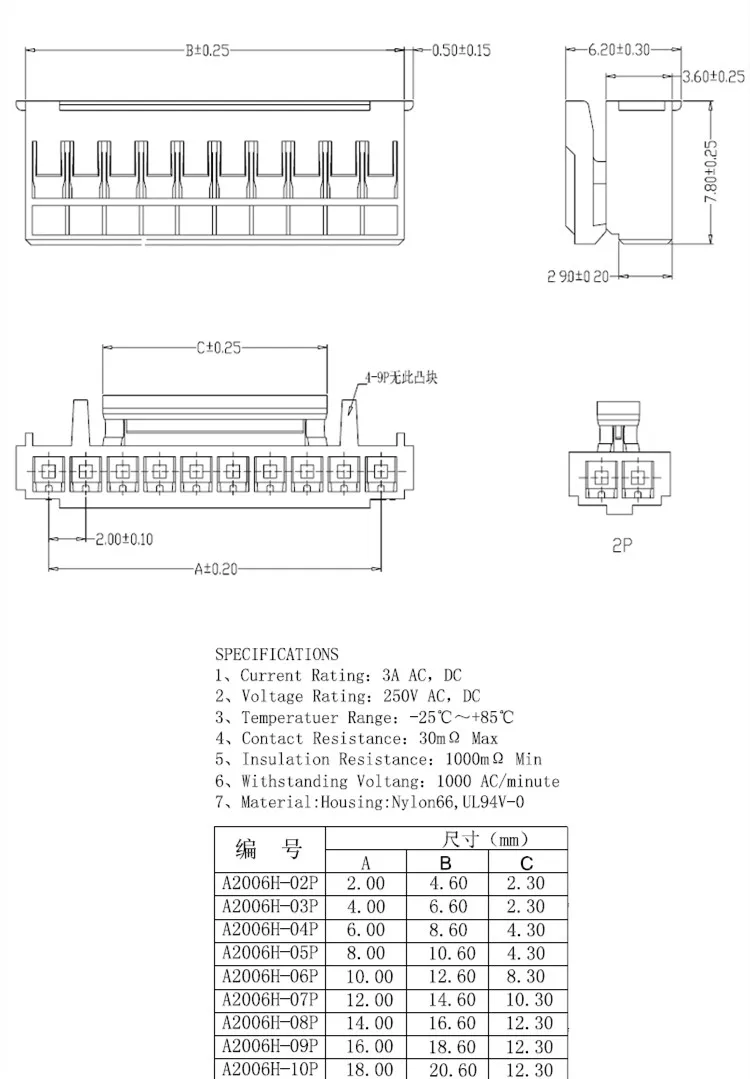 B±0.25

0.50±0.15

6.20±0.30

3.60±0.25

7.80±0.25

2.90±0.20

C±0.25

4-9P无此凸块

2.00±0.10

A±0.20

2P

SPECIFICATIONS
1、Current Rating: 3A AC, DC
2、Voltage Rating: 250V AC, DC
3、Temperatuer Range: -25℃～+85℃
4、Contact Resistance: 30mΩ Max
5、Insulation Resistance: 1000mΩ Min
6、Withstanding Voltang: 1000 AC/minute
7、Material:Housing:Nylon66,UL94V-0

| 编 号 | 尺寸（mm） | | |
|---|---|---|---|
| | A | B | C |
| A2006H-02P | 2.00 | 4.60 | 2.30 |
| A2006H-03P | 4.00 | 6.60 | 2.30 |
| A2006H-04P | 6.00 | 8.60 | 4.30 |
| A2006H-05P | 8.00 | 10.60 | 4.30 |
| A2006H-06P | 10.00 | 12.60 | 8.30 |
| A2006H-07P | 12.00 | 14.60 | 10.30 |
| A2006H-08P | 14.00 | 16.60 | 12.30 |
| A2006H-09P | 16.00 | 18.60 | 12.30 |
| A2006H-10P | 18.00 | 20.60 | 12.30 |