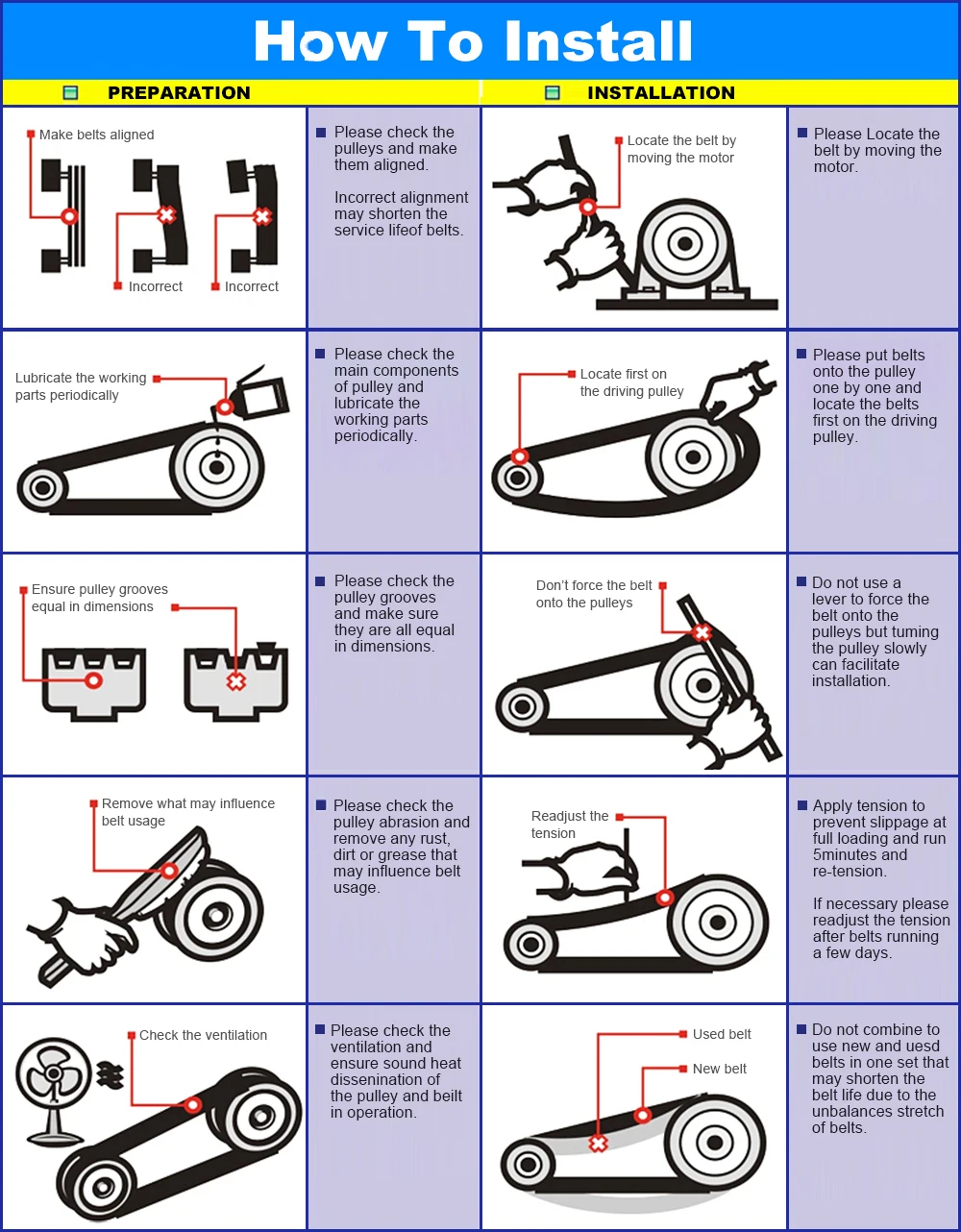 How To Install

PREPARATION

Make belts aligned

Incorrect

Incorrect

Please check the pulleys and make them aligned.

Incorrect alignment may shorten the service lifeof belts.

Lubricate the working parts periodically

Please check the main components of pulley and lubricate the working parts periodically.

Ensure pulley grooves equal in dimensions

Please check the pulley grooves and make sure they are all equal in dimensions.

Remove what may influence belt usage

Please check the pulley abrasion and remove any rust, dirt or grease that may influence belt usage.

Check the ventilation

Please check the ventilation and ensure sound heat dissenination of the pulley and beilt in operation.

INSTALLATION

Locate the belt by moving the motor

Please Locate the belt by moving the motor.

Locate first on the driving pulley

Please put belts onto the pulley one by one and locate the belts first on the driving pulley.

Don't force the belt onto the pulleys

Do not use a lever to force the belt onto the pulleys but tuming the pulley slowly can facilitate installation.

Readjust the tension

Apply tension to prevent slippage at full loading and run 5minutes and re-tension.

If necessary please readjust the tension after belts running a few days.

Used belt

New belt

Do not combine to use new and uesd belts in one set that may shorten the belt life due to the unbalances stretch of belts.