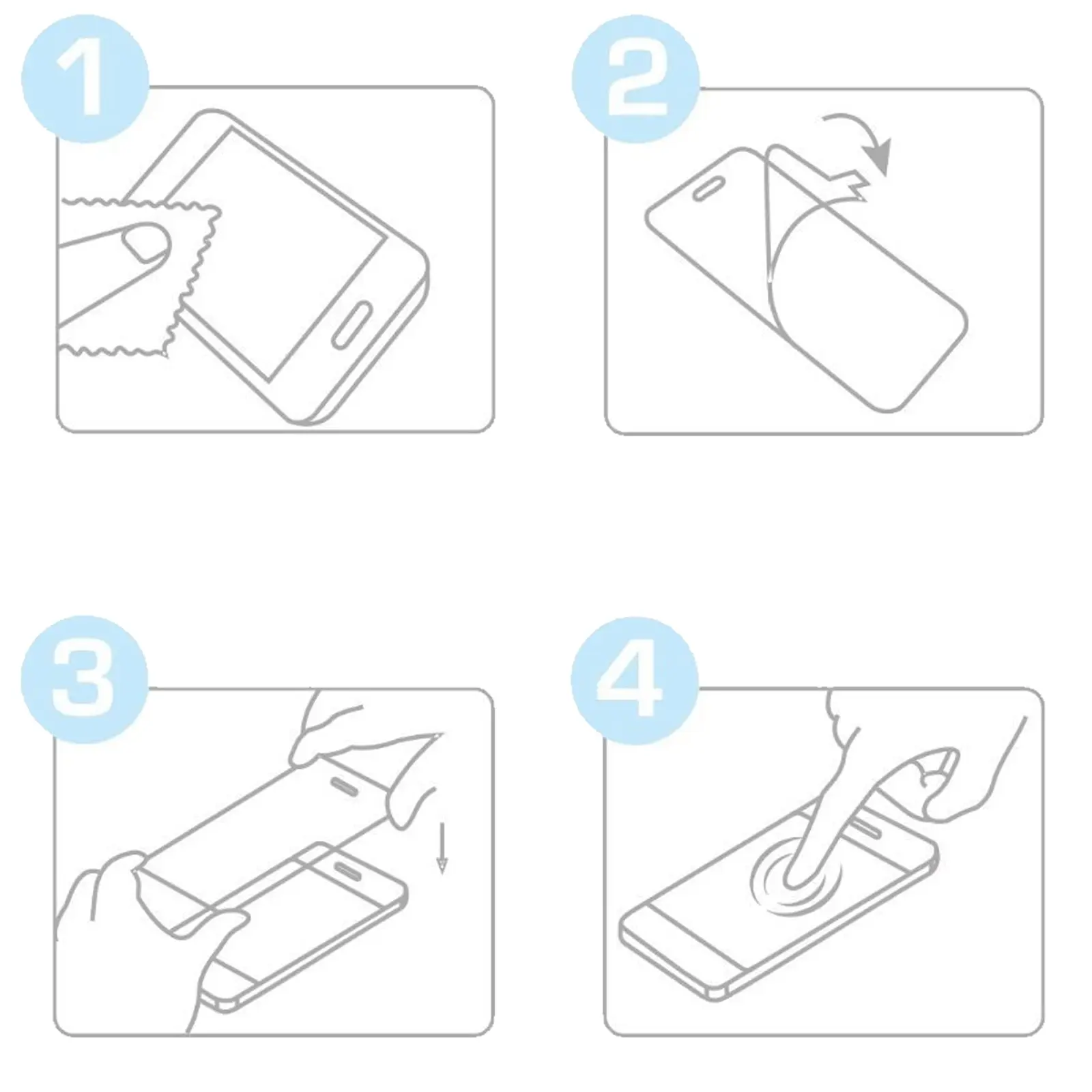 1

2

3

4