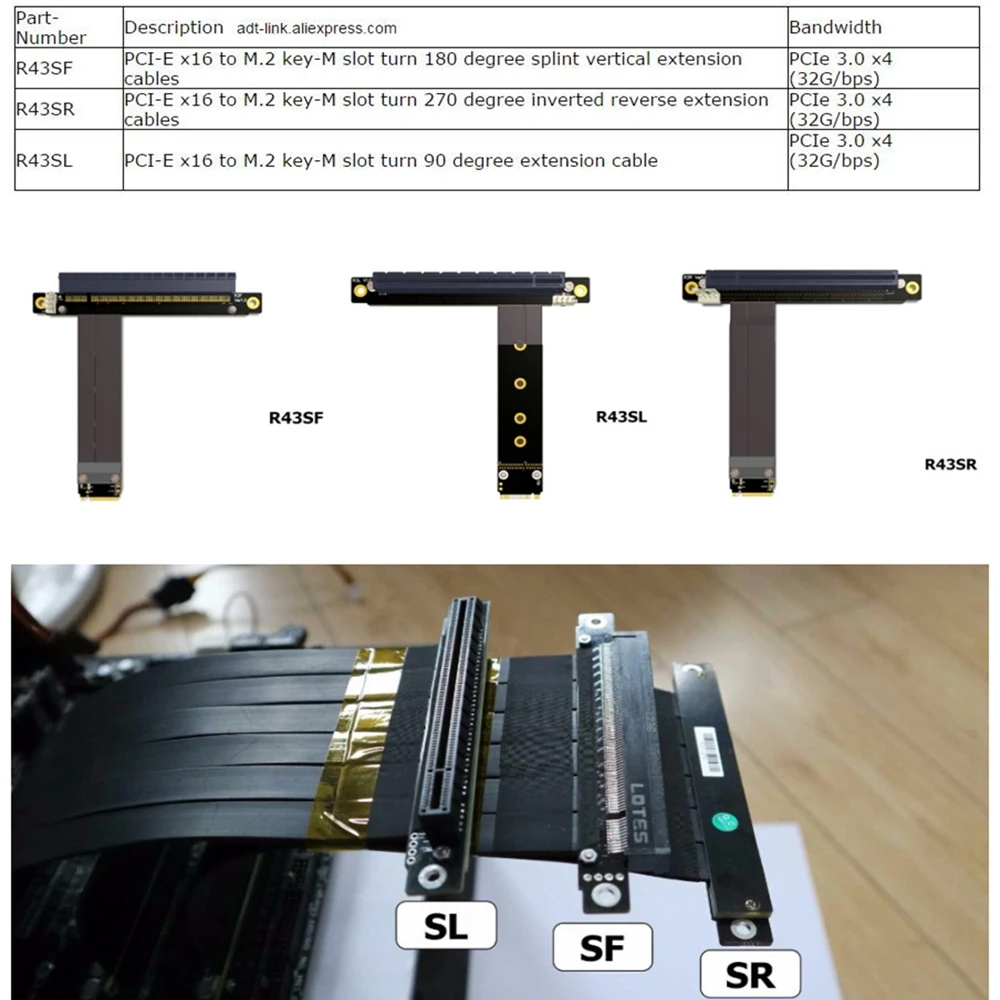 | Part-Number | Description adt-link.aliexpress.com | Bandwidth |
|---|---|---|
| R43SF | PCI-E x16 to M.2 key-M slot turn 180 degree splint vertical extension cables | PCIe 3.0 x4 (32G/bps) |
| R43SR | PCI-E x16 to M.2 key-M slot turn 270 degree inverted reverse extension cables | PCIe 3.0 x4 (32G/bps) |
| R43SL | PCI-E x16 to M.2 key-M slot turn 90 degree extension cable | PCIe 3.0 x4 (32G/bps) |

R43SF

R43SL

R43SR

LOTES

SL

SF

SR