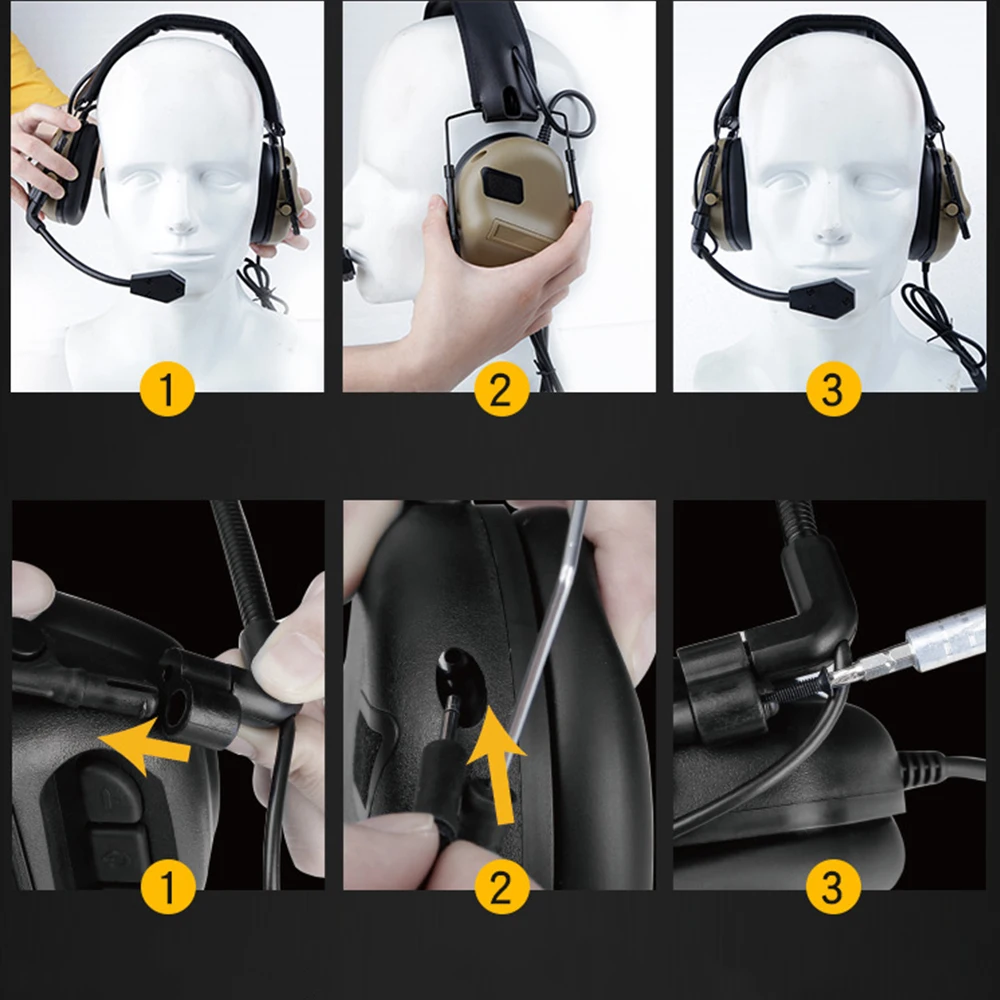 1

2

3

1

2

3