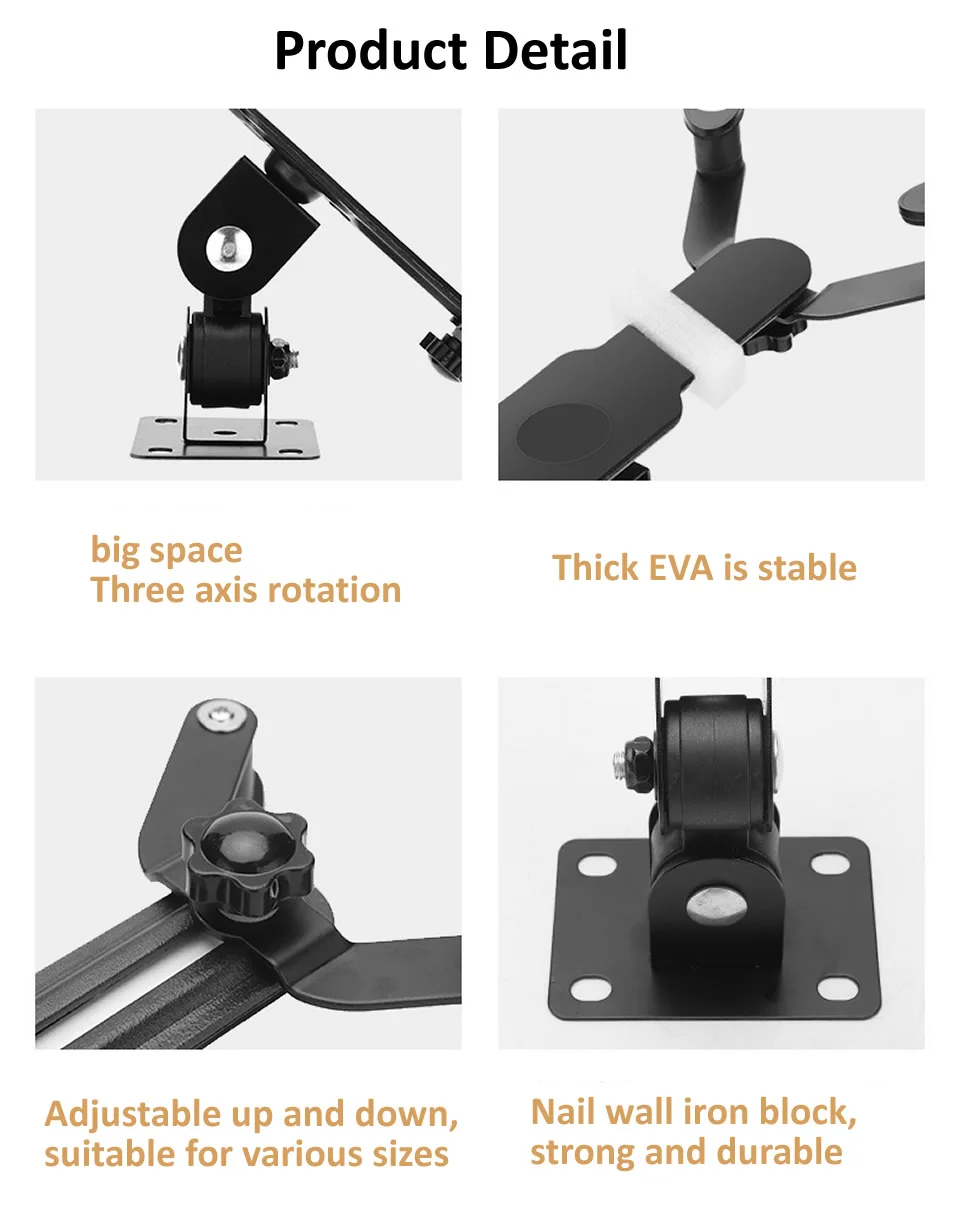 Product Detail

big space
Three axis rotation

Thick EVA is stable

Adjustable up and down, suitable for various sizes

Nail wall iron block, strong and durable