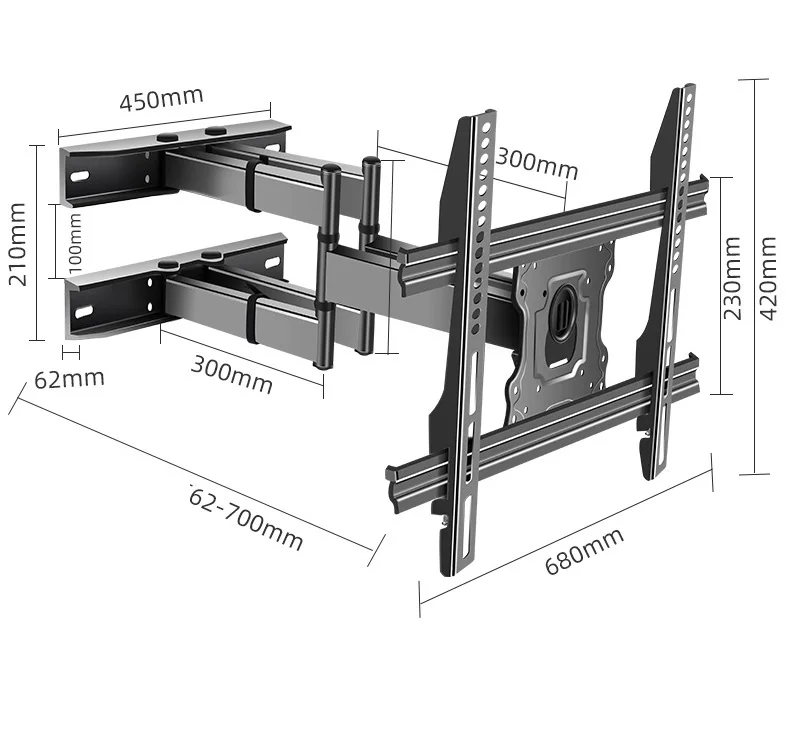 450mm
300mm
210mm
100mm
230mm
420mm
62mm
300mm
62-700mm
680mm