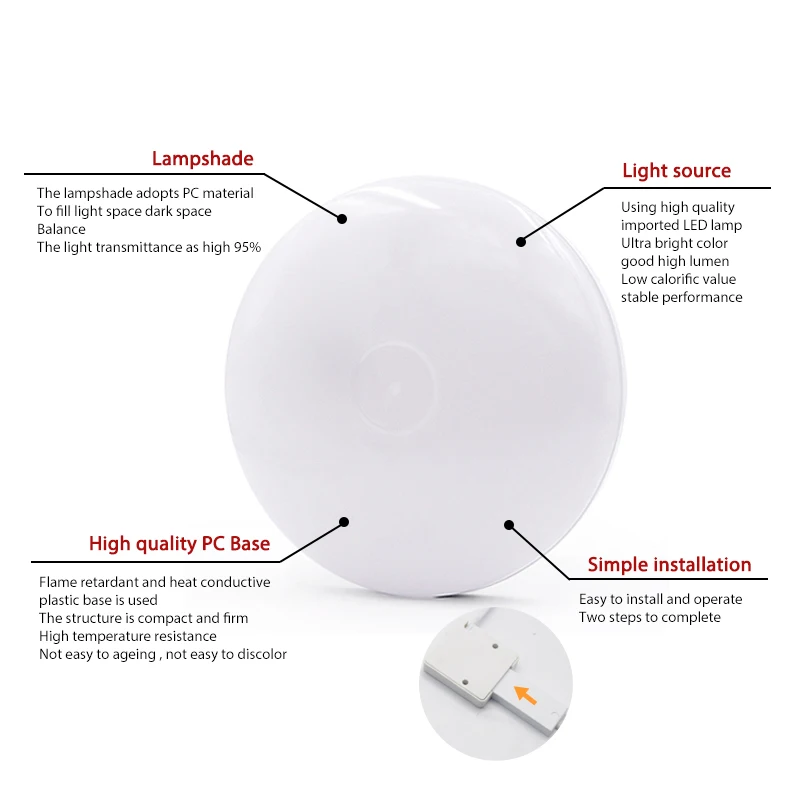 Lampshade

The lampshade adopts PC material
To fill light space dark space
Balance
The light transmittance as high 95%

Light source

Using high quality
imported LED lamp
Ultra bright color
good high lumen
Low calorific value
stable performance

High quality PC Base

Flame retardant and heat conductive
plastic base is used
The structure is compact and firm
High temperature resistance
Not easy to ageing , not easy to discolor

Simple installation

Easy to install and operate
Two steps to complete