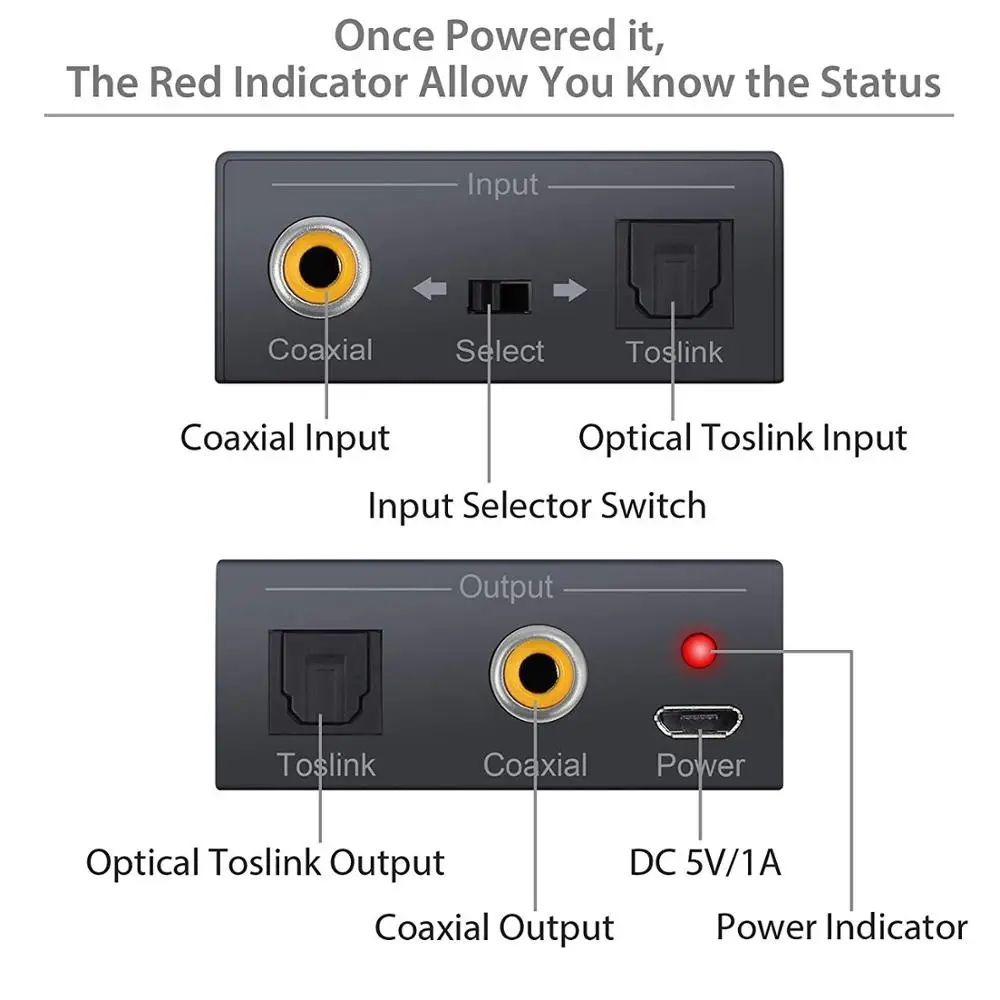 Once Powered it,
The Red Indicator Allow You Know the Status

Input

Coaxial

Select

Toslink

Coaxial Input

Optical Toslink Input

Input Selector Switch

Output

Toslink

Coaxial

Power

Optical Toslink Output

DC 5V/1A

Coaxial Output

Power Indicator