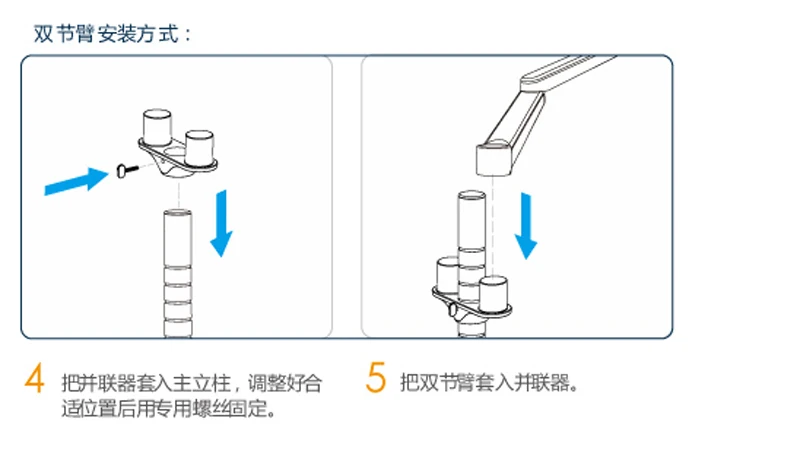 双节臂安装方式：

4 把并联器套入主立柱，调整好合适位置后用专用螺丝固定。

5 把双节臂套入并联器。