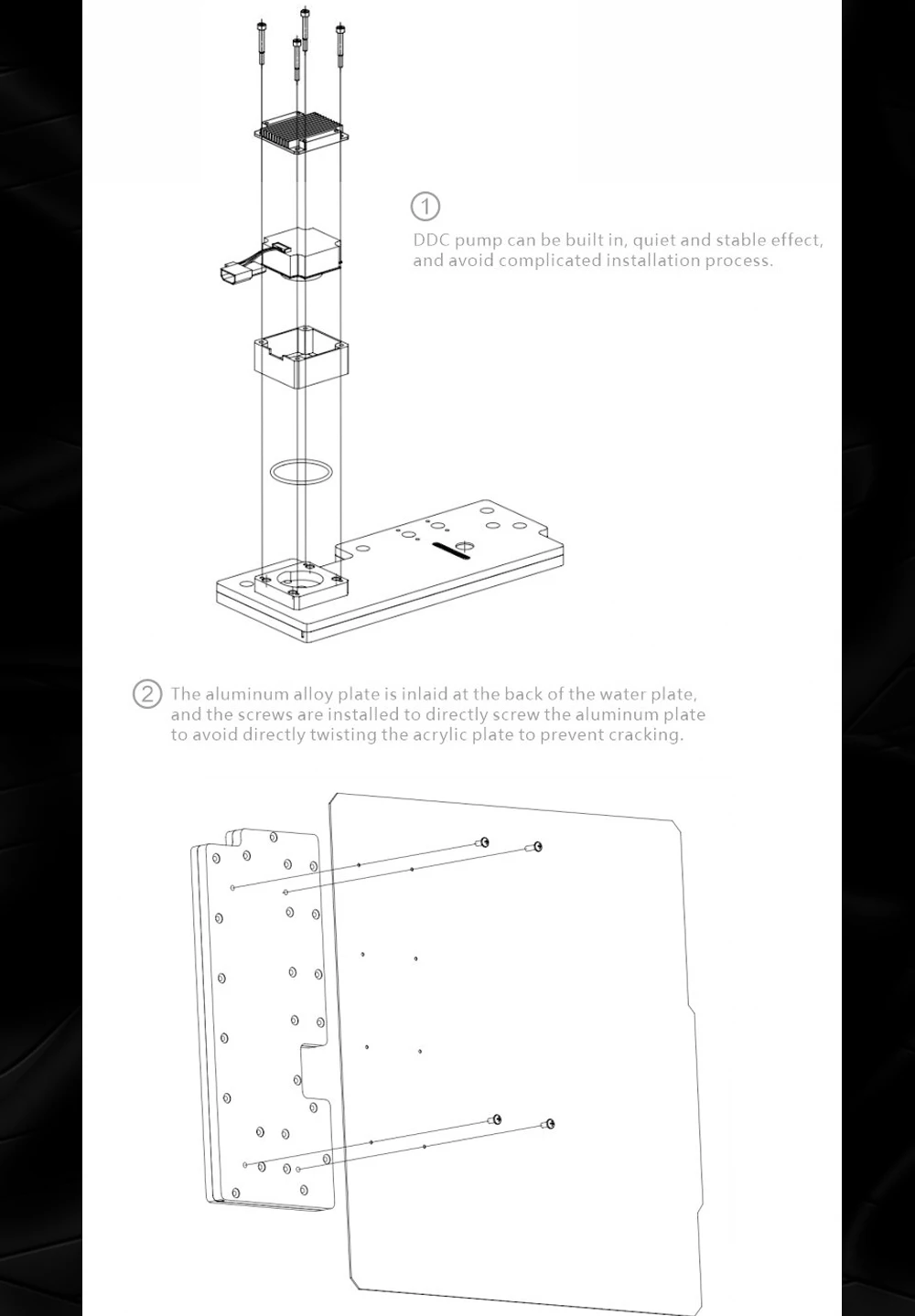 ①
DDC pump can be built in, quiet and stable effect, and avoid complicated installation process.

② The aluminum alloy plate is inlaid at the back of the water plate, and the screws are installed to directly screw the aluminum plate to avoid directly twisting the acrylic plate to prevent cracking.