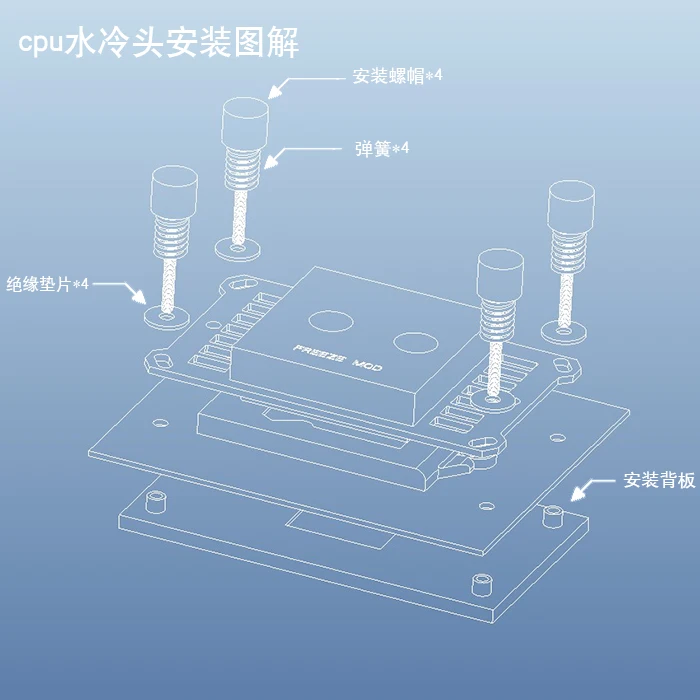 cpu水冷头安装图解

安装螺帽*4

弹簧*4

绝缘垫片*4

FREEZE MOD

安装背板