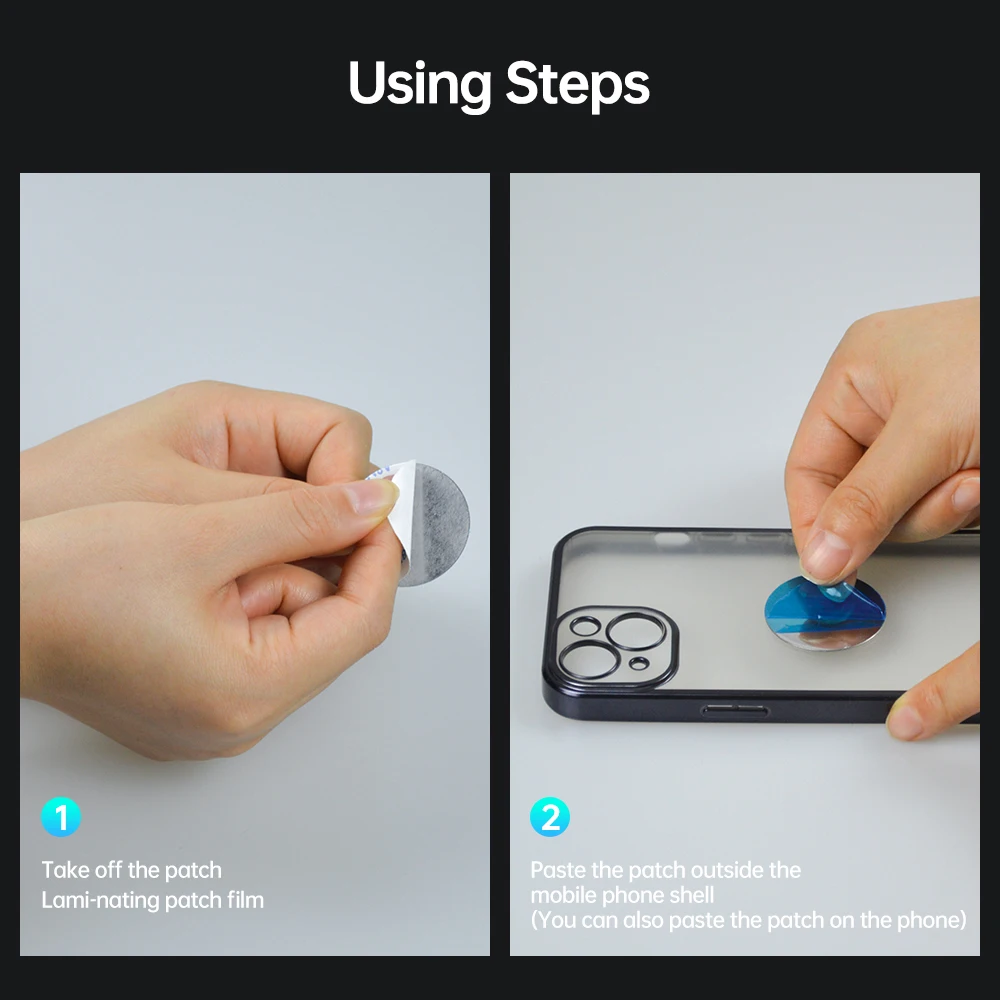 Using Steps

1

Take off the patch
Lami-nating patch film

2

Paste the patch outside the mobile phone shell
(You can also paste the patch on the phone)