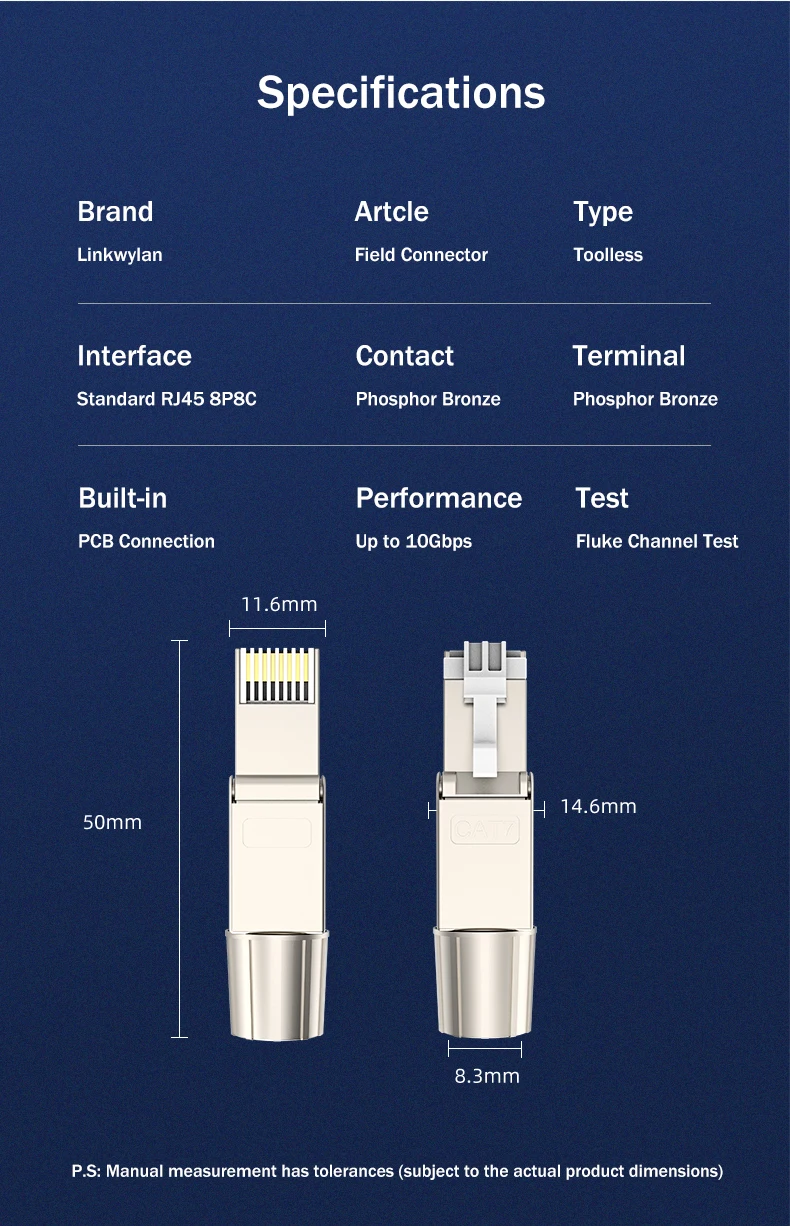 Specifications

Brand
Linkwylan

Artcle
Field Connector

Type
Toolless

Interface
Standard RJ45 8P8C

Contact
Phosphor Bronze

Terminal
Phosphor Bronze

Built-in
PCB Connection

Performance
Up to 10Gbps

Test
Fluke Channel Test

11.6mm

50mm

14.6mm

CAT7

8.3mm

P.S: Manual measurement has tolerances (subject to the actual product dimensions)