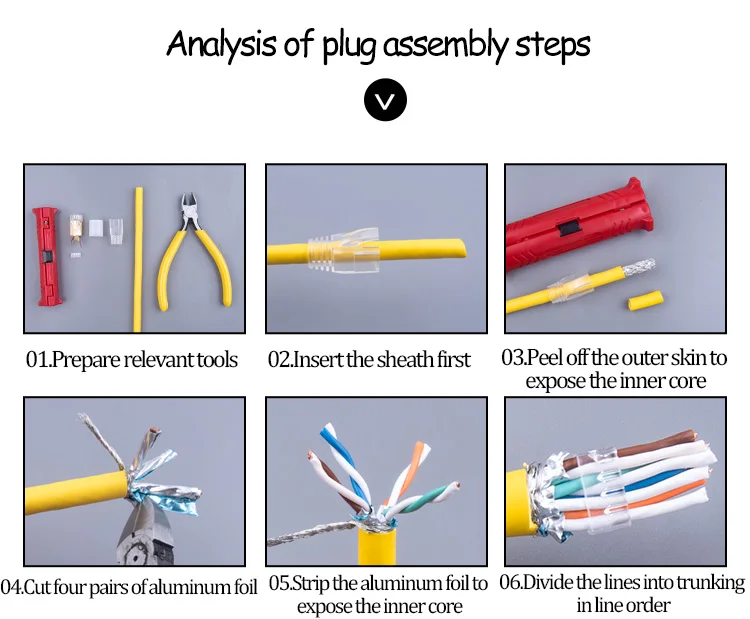 Analysis of plug assembly steps

01.Prepare relevant tools

02.Insert the sheath first

03.Peel off the outer skin to expose the inner core

04.Cut four pairs of aluminum foil

05.Strip the aluminum foil to expose the inner core

06.Divide the lines into trunking in line order