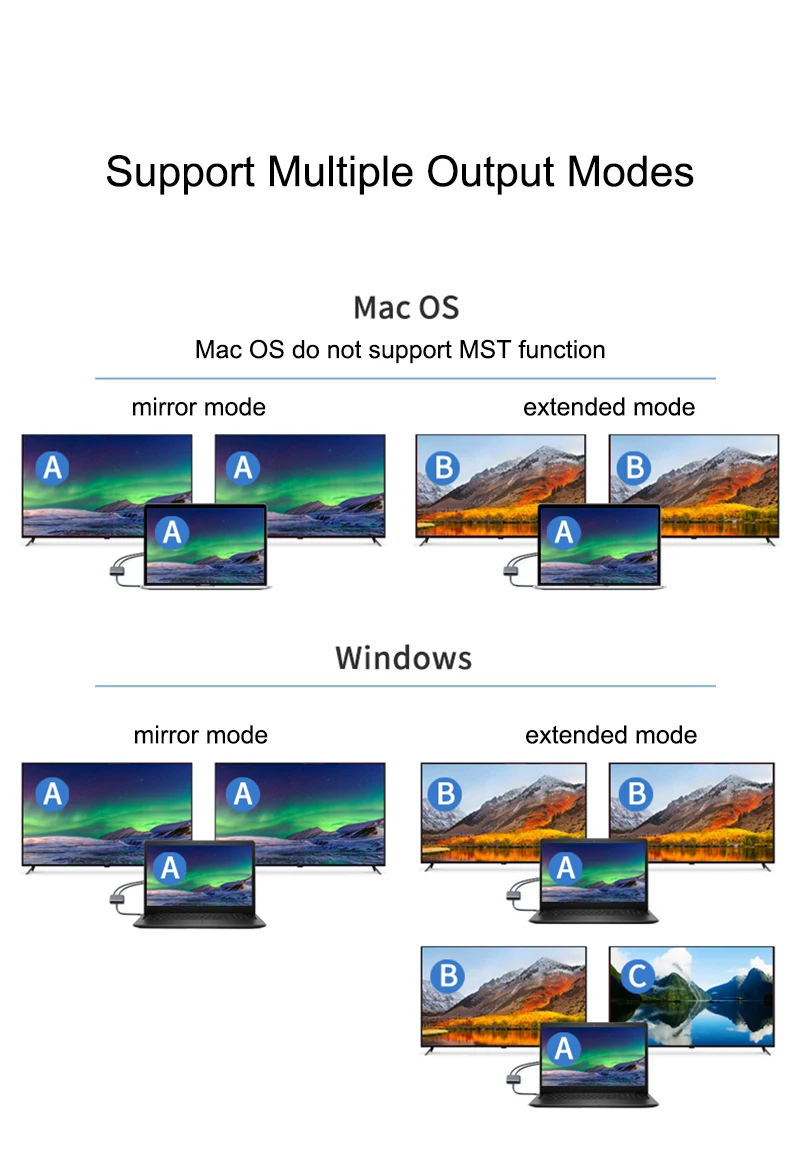 Support Multiple Output Modes

Mac OS

Mac OS do not support MST function

mirror mode

A A A

extended mode

B B A

Windows

mirror mode

A A A

extended mode

B B A

B C A