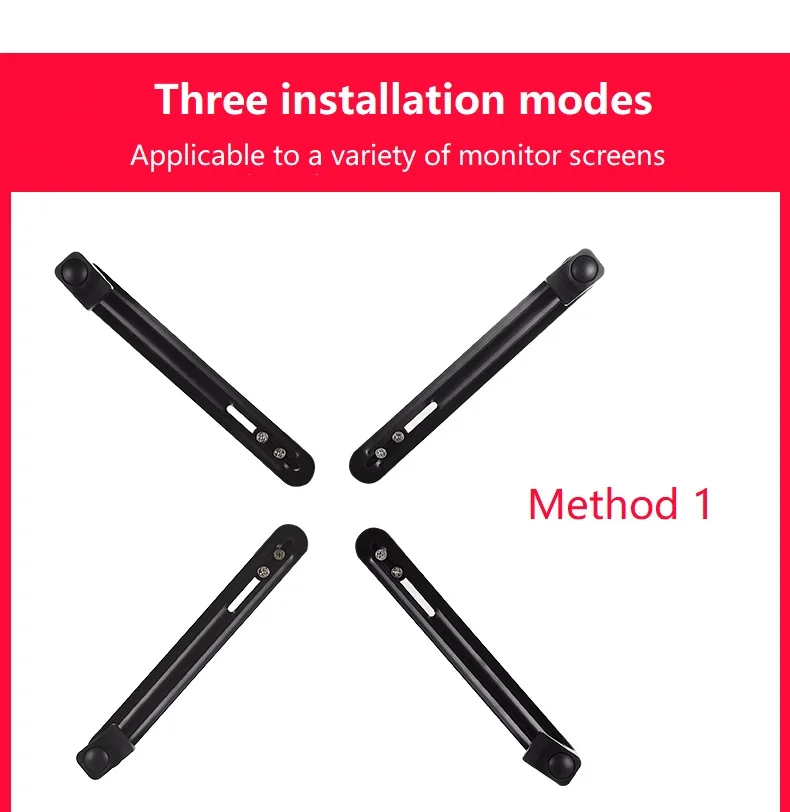 Three installation modes
Applicable to a variety of monitor screens

Method 1