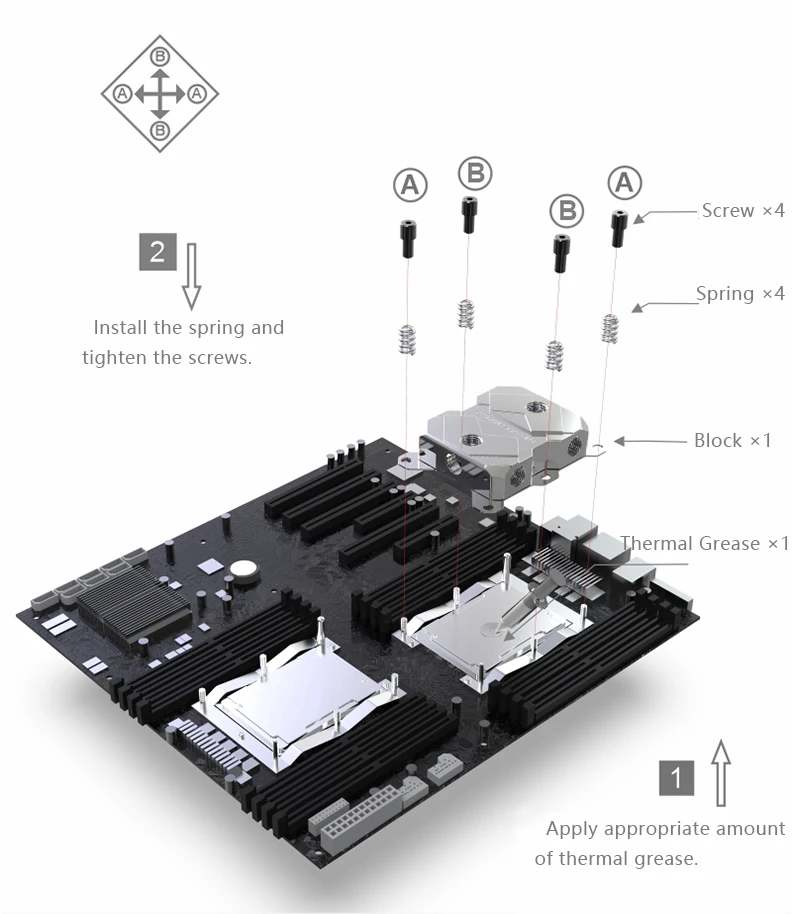 B
A
A
B

A B B A

Screw ×4

Spring ×4

2

Install the spring and tighten the screws.

Block ×1

Thermal Grease ×1

1

Apply appropriate amount of thermal grease.