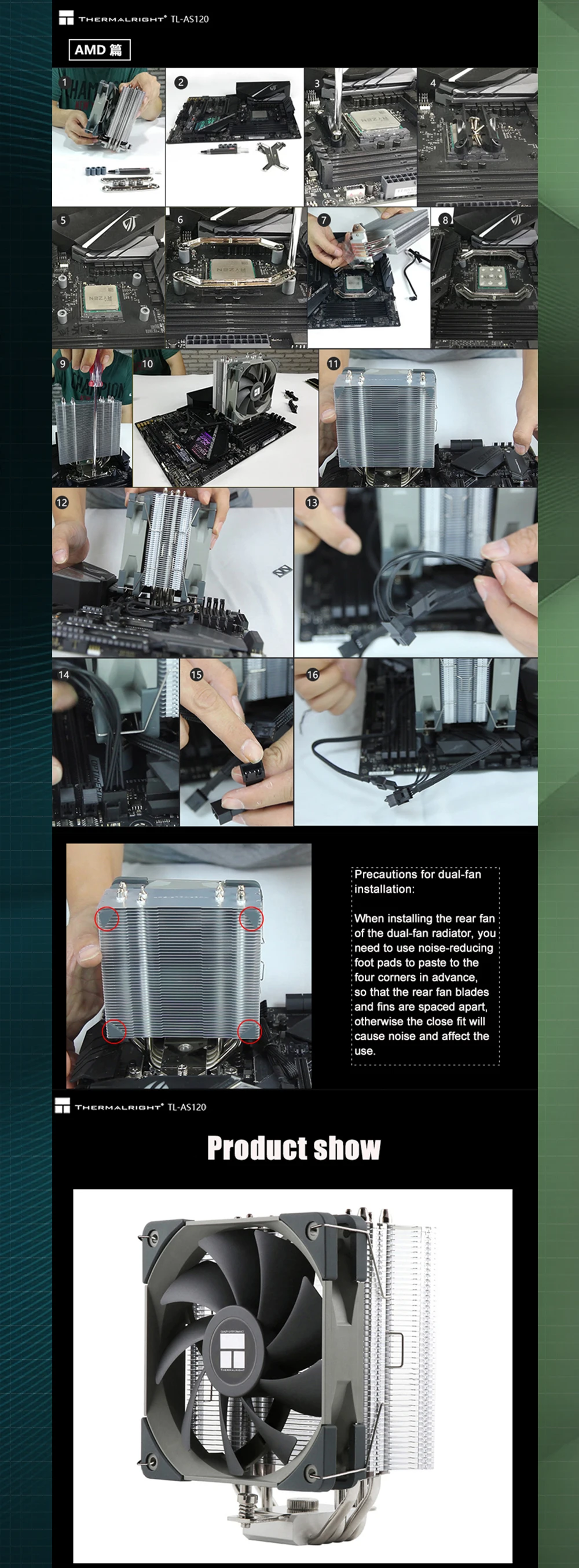 THERMALRIGHT® TL-AS120

AMD 篇

1

2

3

4

5

6

7

8

9

10

11

12

13

14

15

16

Precautions for dual-fan installation:

When installing the rear fan of the dual-fan radiator, you need to use noise-reducing foot pads to paste to the four corners in advance, so that the rear fan blades and fins are spaced apart, otherwise the close fit will cause noise and affect the use.

THERMALRIGHT® TL-AS120

Product show

THERMALRIGHT