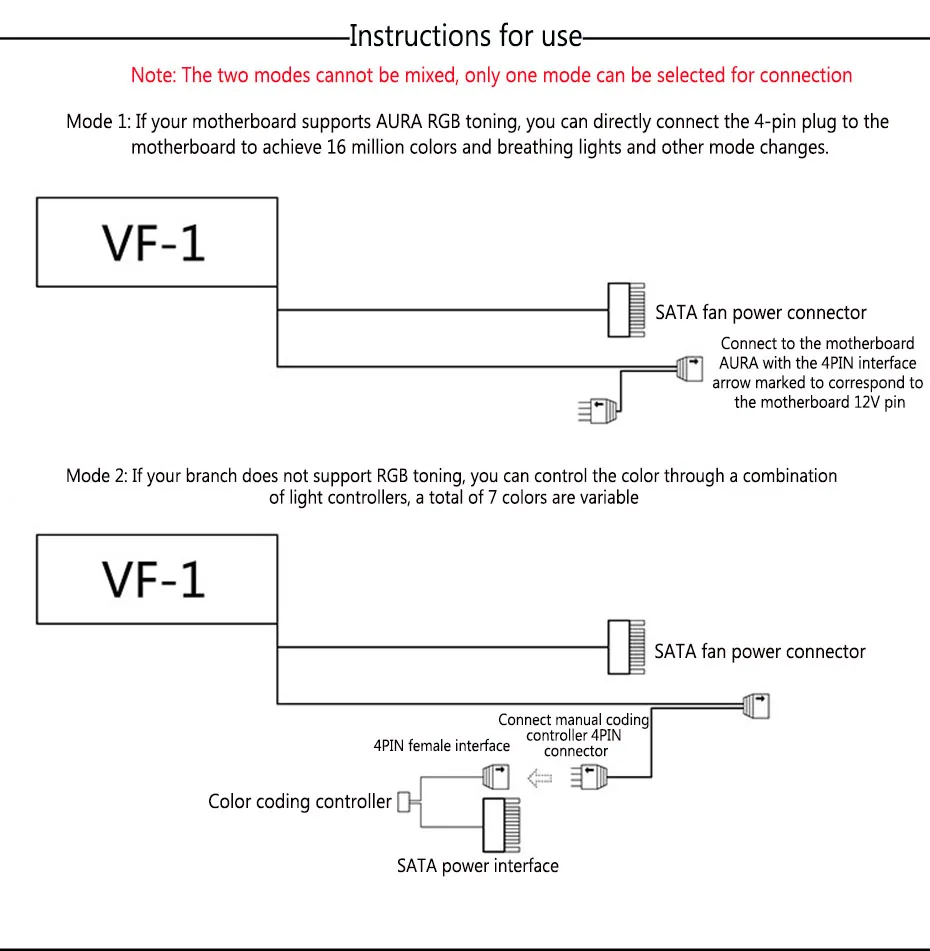 Instructions for use

Note: The two modes cannot be mixed, only one mode can be selected for connection

Mode 1: If your motherboard supports AURA RGB toning, you can directly connect the 4-pin plug to the motherboard to achieve 16 million colors and breathing lights and other mode changes.

VF-1

SATA fan power connector

Connect to the motherboard AURA with the 4PIN interface arrow marked to correspond to the motherboard 12V pin

Mode 2: If your branch does not support RGB toning, you can control the color through a combination of light controllers, a total of 7 colors are variable

VF-1

SATA fan power connector

Connect manual coding controller 4PIN connector

4PIN female interface

Color coding controller

SATA power interface