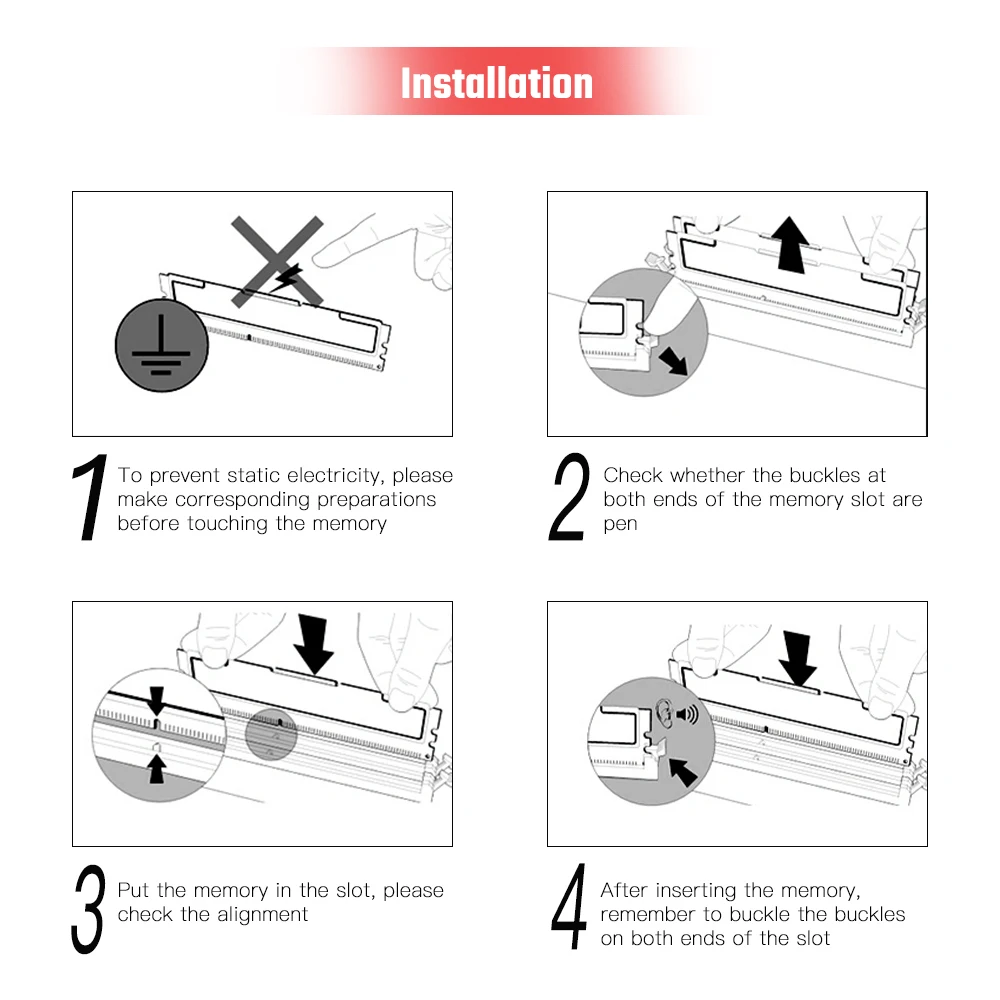 Installation

1 To prevent static electricity, please make corresponding preparations before touching the memory

2 Check whether the buckles at both ends of the memory slot are pen

3 Put the memory in the slot, please check the alignment

4 After inserting the memory, remember to buckle the buckles on both ends of the slot