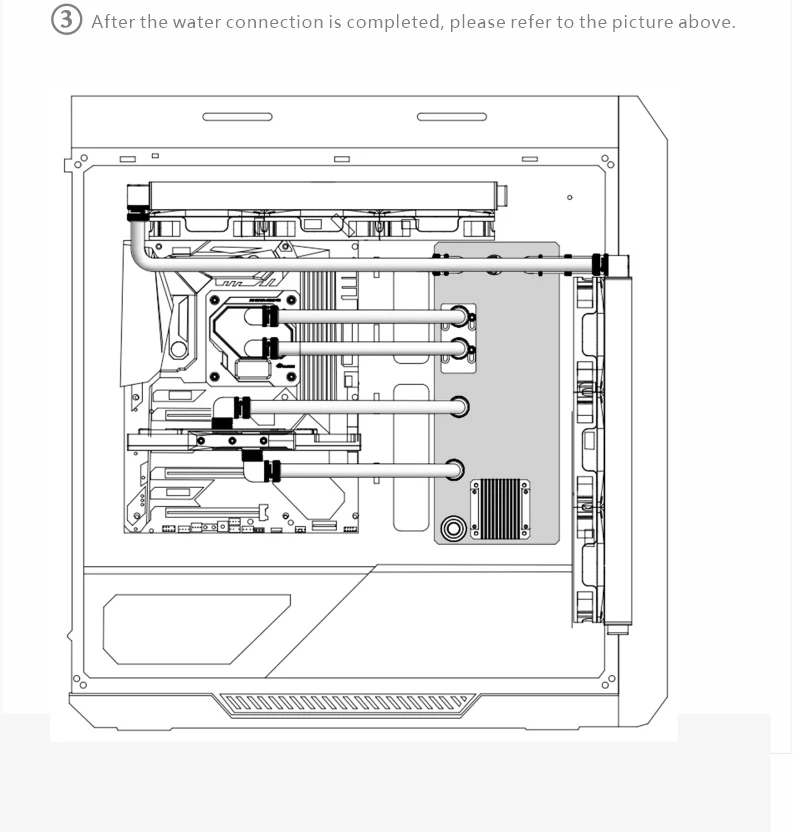 ③ After the water connection is completed, please refer to the picture above.