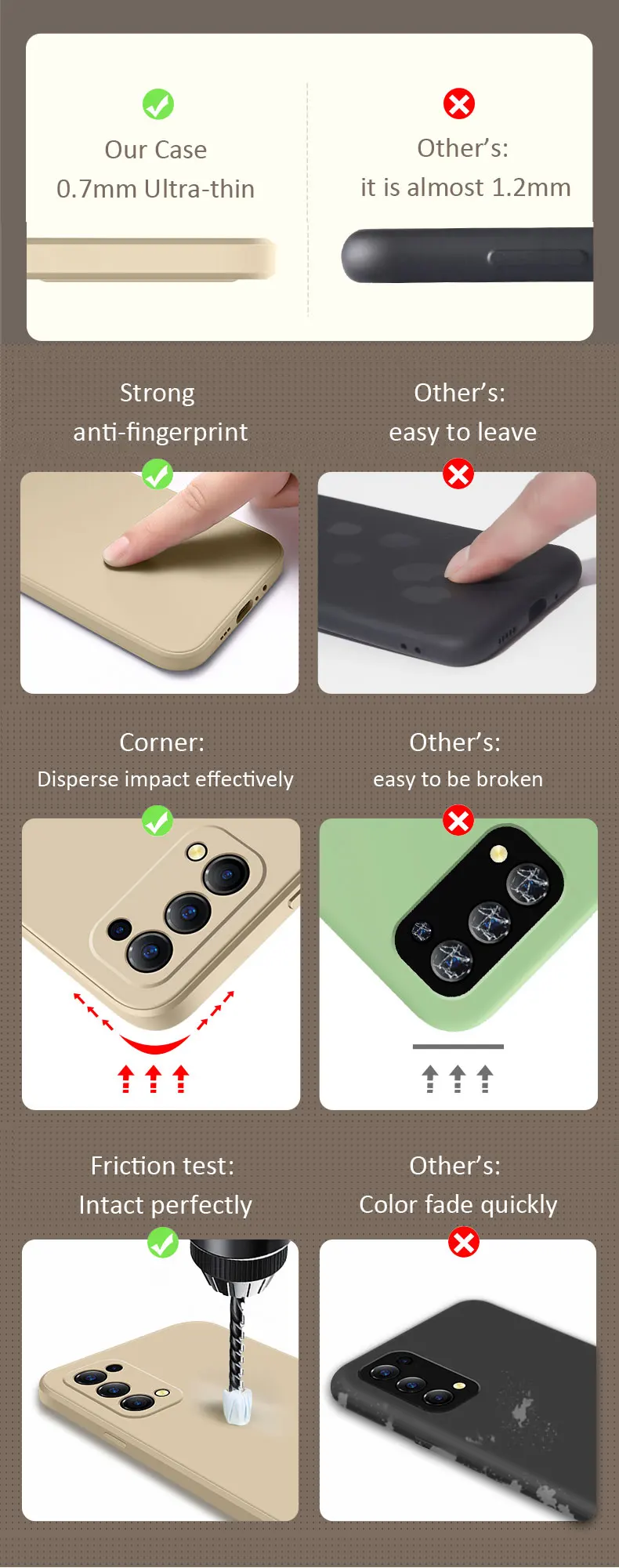 Our Case
0.7mm Ultra-thin

Other's:
it is almost 1.2mm

Strong
anti-fingerprint

Other's:
easy to leave

Corner:
Disperse impact effectively

Other's:
easy to be broken

Friction test:
Intact perfectly

Other's:
Color fade quickly