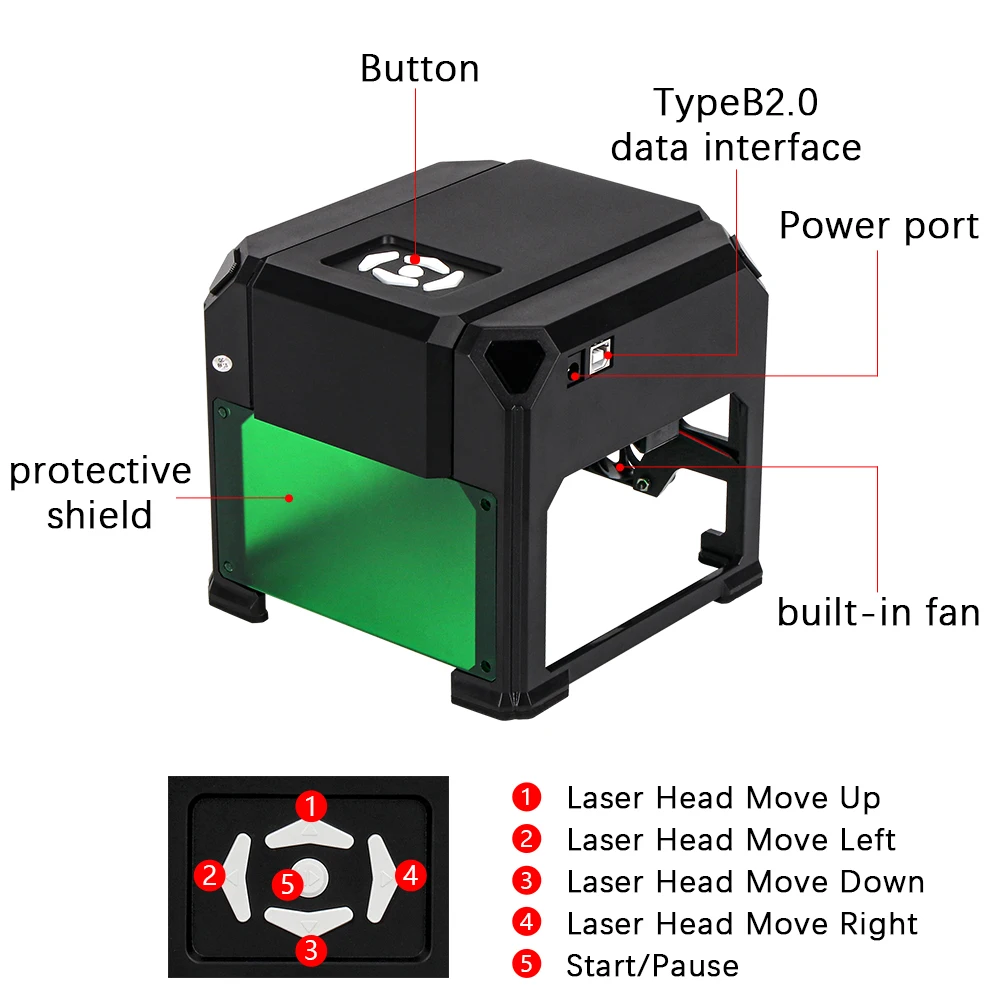 Button

TypeB2.0
data interface

Power port

protective
shield

built-in fan

1
2
5
4
3

1 Laser Head Move Up
2 Laser Head Move Left
3 Laser Head Move Down
4 Laser Head Move Right
5 Start/Pause