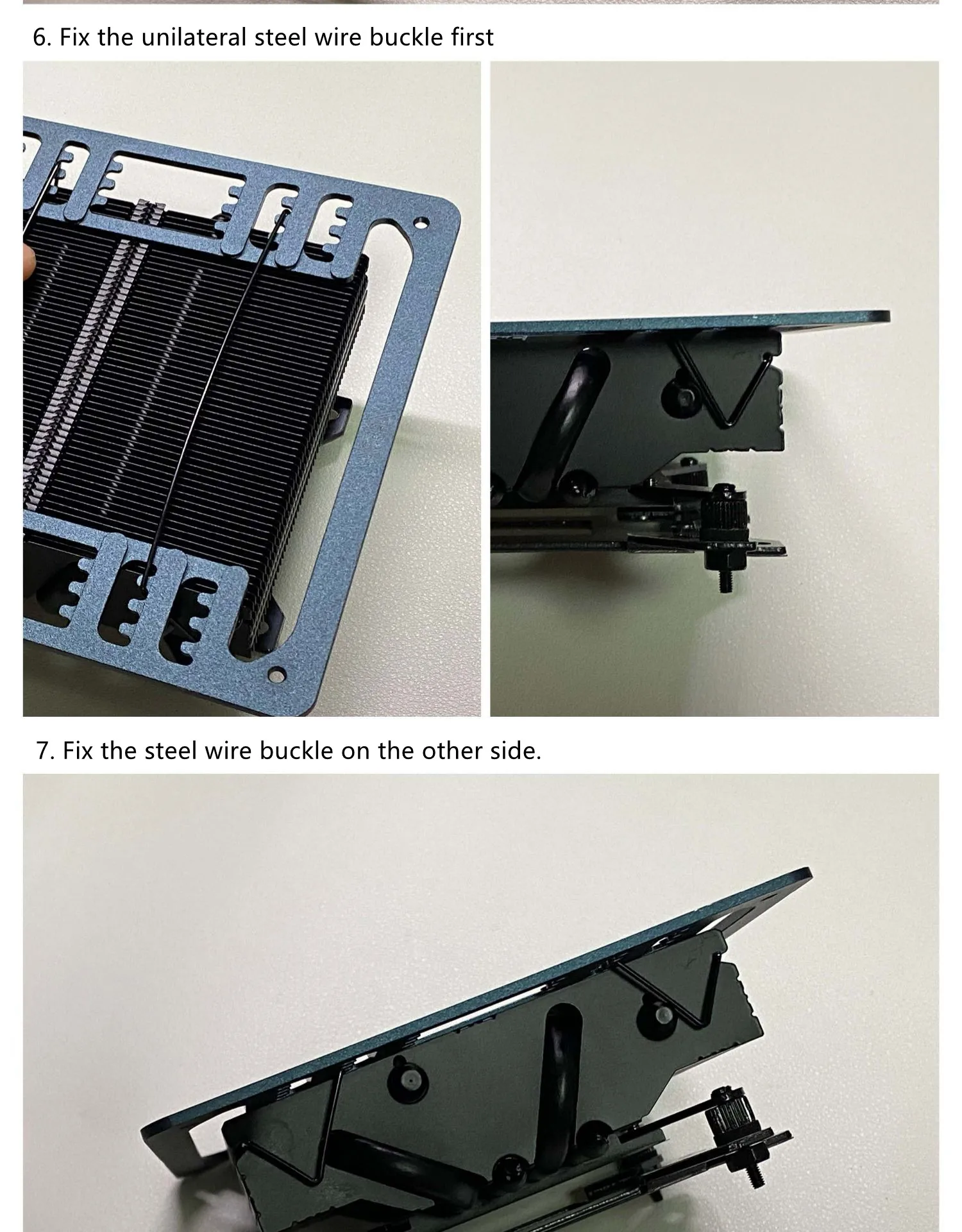 6. Fix the unilateral steel wire buckle first

7. Fix the steel wire buckle on the other side.