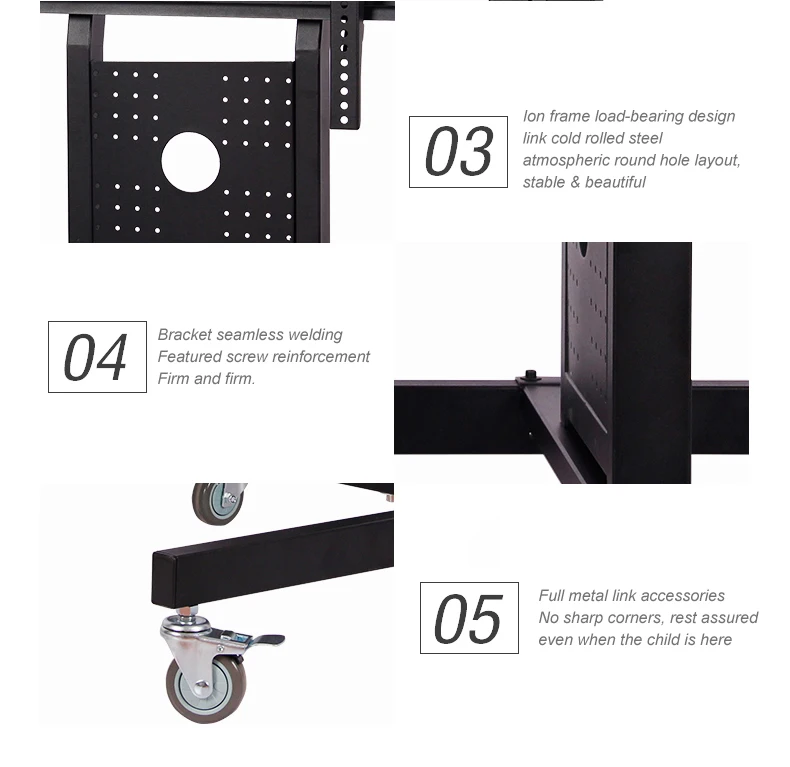 03

Ion frame load-bearing design
link cold rolled steel
atmospheric round hole layout,
stable & beautiful

04

Bracket seamless welding
Featured screw reinforcement
Firm and firm.

05

Full metal link accessories
No sharp corners, rest assured
even when the child is here