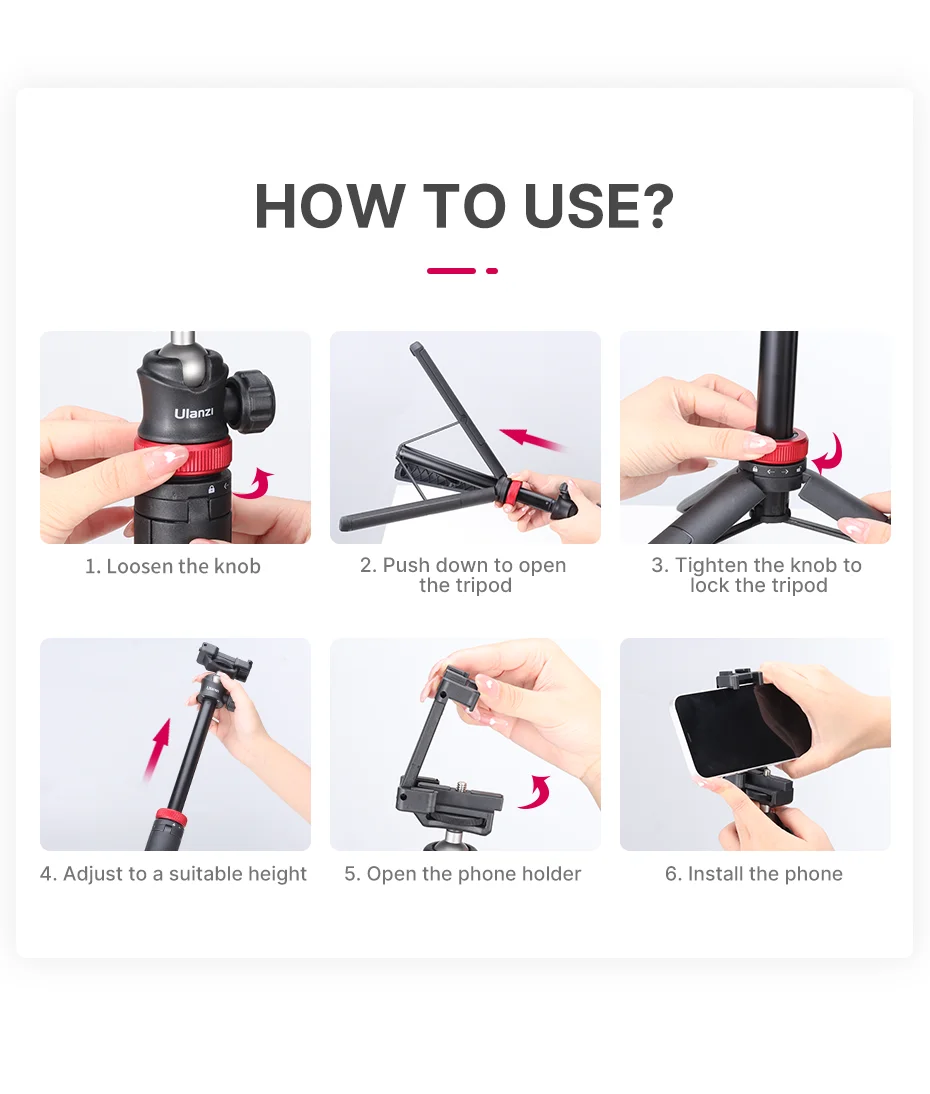 HOW TO USE?

Ulanzi

1. Loosen the knob

2. Push down to open the tripod

3. Tighten the knob to lock the tripod

4. Adjust to a suitable height

5. Open the phone holder

6. Install the phone